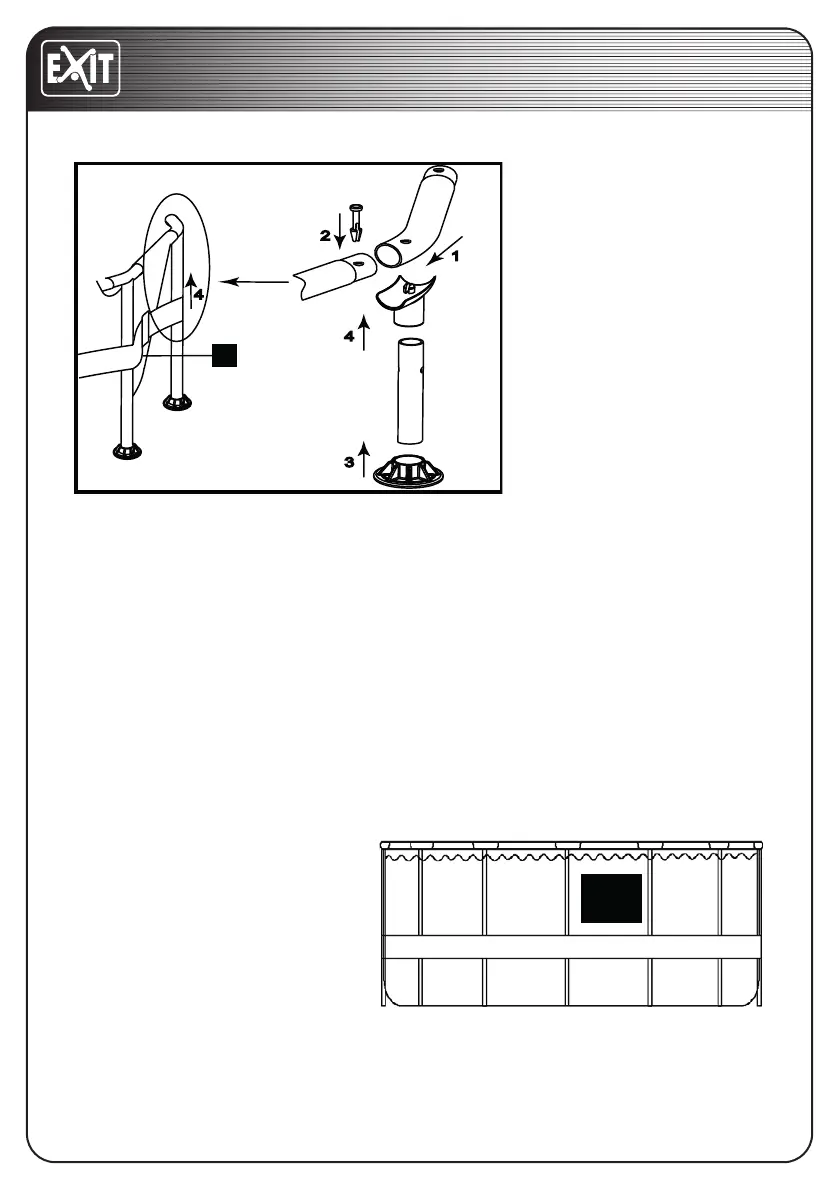 EXIT

2

1

4

4

3