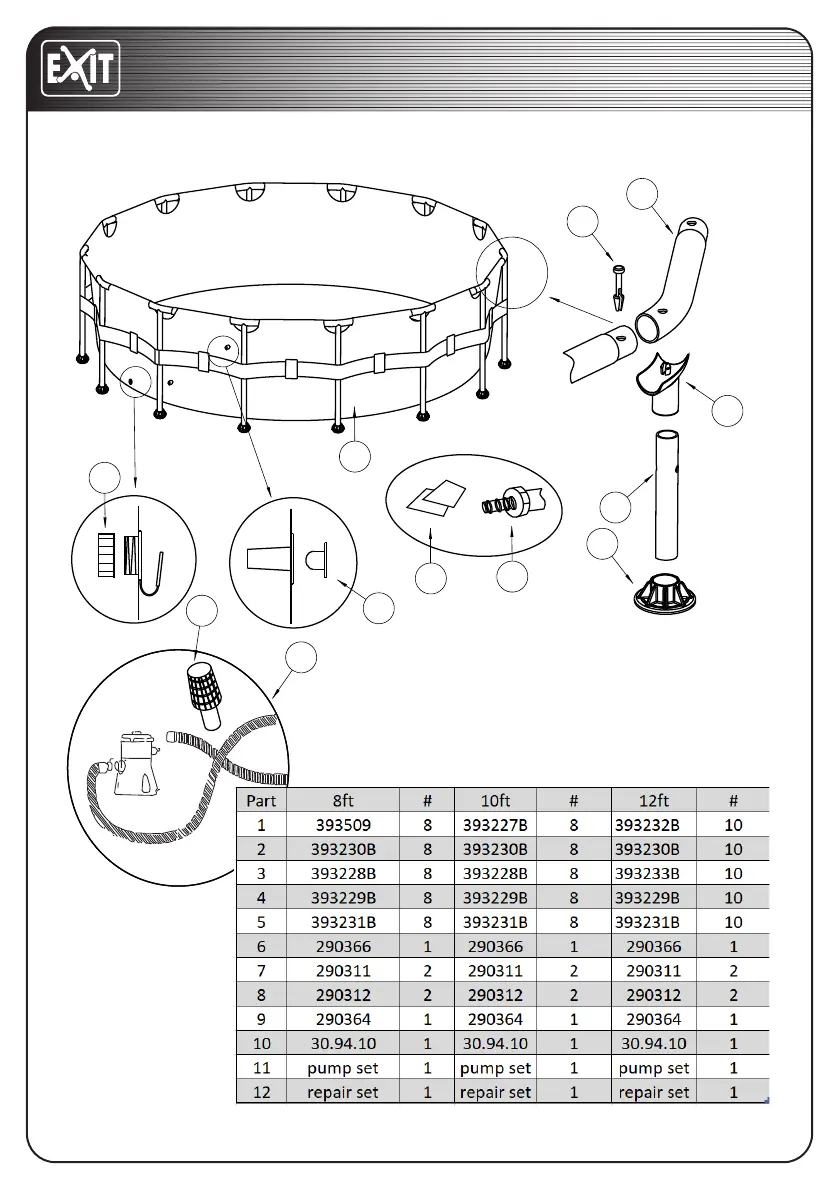 EXIT

| Part | 8ft | # | 10ft | # | 12ft | # |
|---|---|---|---|---|---|---|
| 1 | 393509 | 8 | 393227B | 8 | 393232B | 10 |
| 2 | 393230B | 8 | 393230B | 8 | 393230B | 10 |
| 3 | 393228B | 8 | 393228B | 8 | 393233B | 10 |
| 4 | 393229B | 8 | 393229B | 8 | 393229B | 10 |
| 5 | 393231B | 8 | 393231B | 8 | 393231B | 10 |
| 6 | 290366 | 1 | 290366 | 1 | 290366 | 1 |
| 7 | 290311 | 2 | 290311 | 2 | 290311 | 2 |
| 8 | 290312 | 2 | 290312 | 2 | 290312 | 2 |
| 9 | 290364 | 1 | 290364 | 1 | 290364 | 1 |
| 10 | 30.94.10 | 1 | 30.94.10 | 1 | 30.94.10 | 1 |
| 11 | pump set | 1 | pump set | 1 | pump set | 1 |
| 12 | repair set | 1 | repair set | 1 | repair set | 1 |