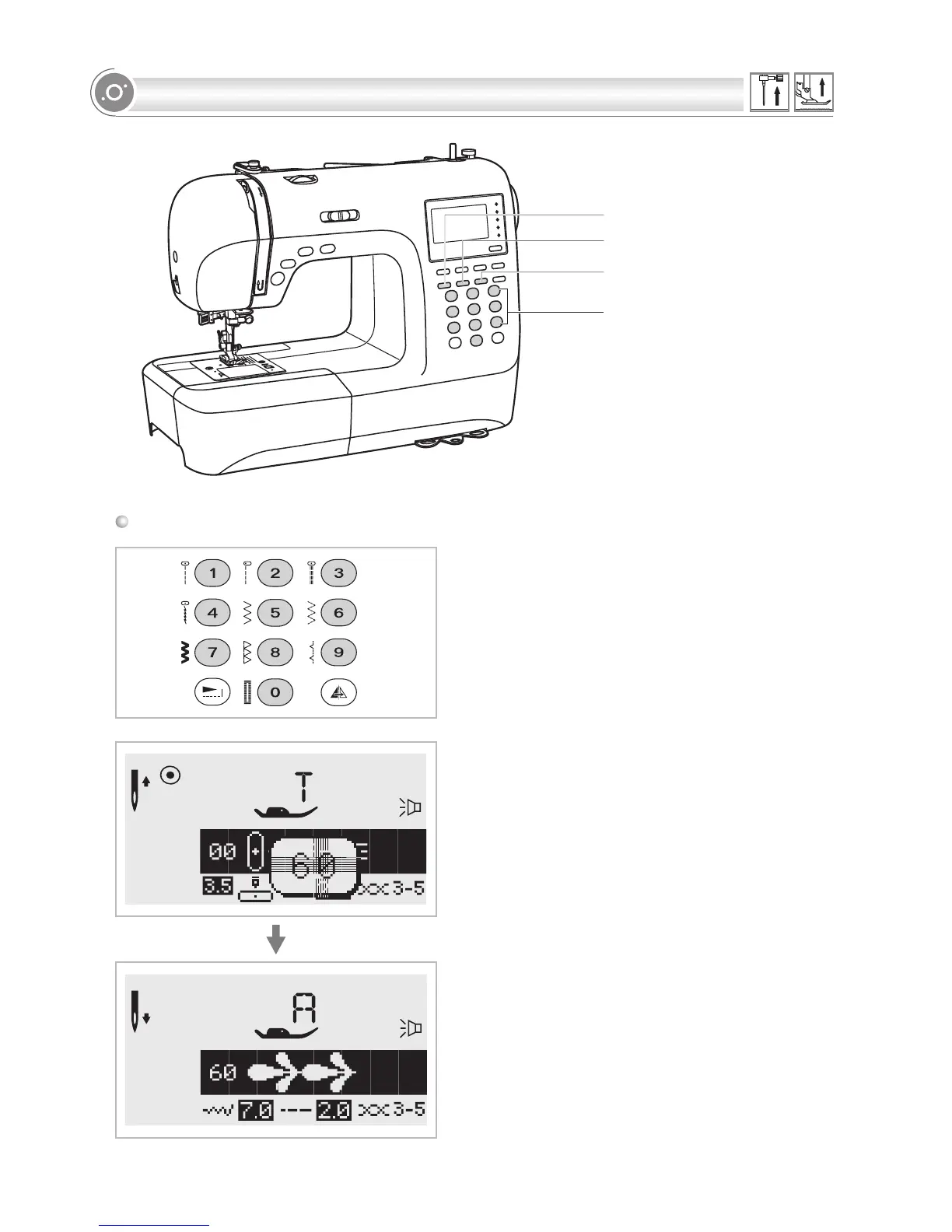 1
2
3
4
5
6
7
8
9
0

T

00 60
3.5 3-5

A

60
7.0 2.0 3-5