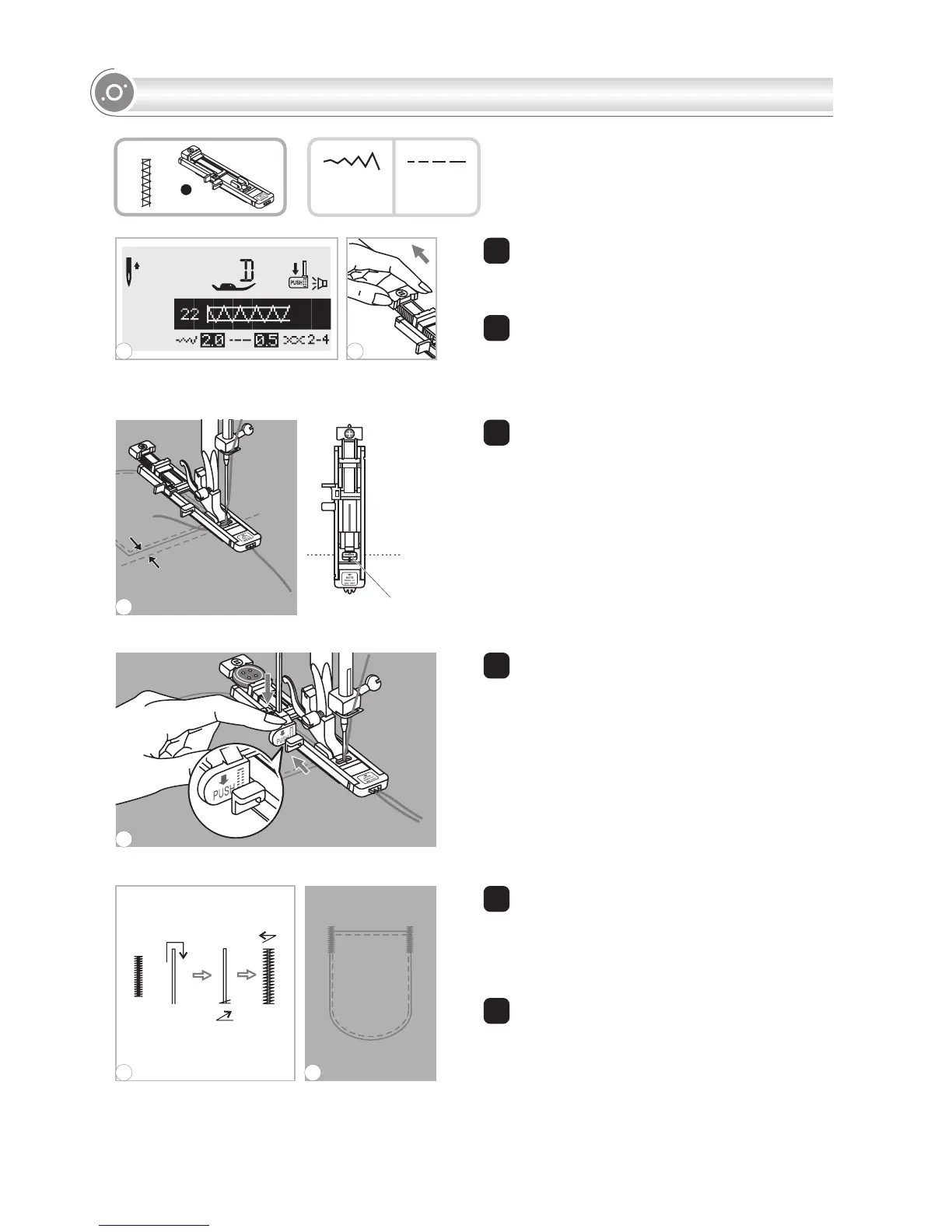 D

PUSH

22

2.0 0.5 2-4

PUSH

PUSH