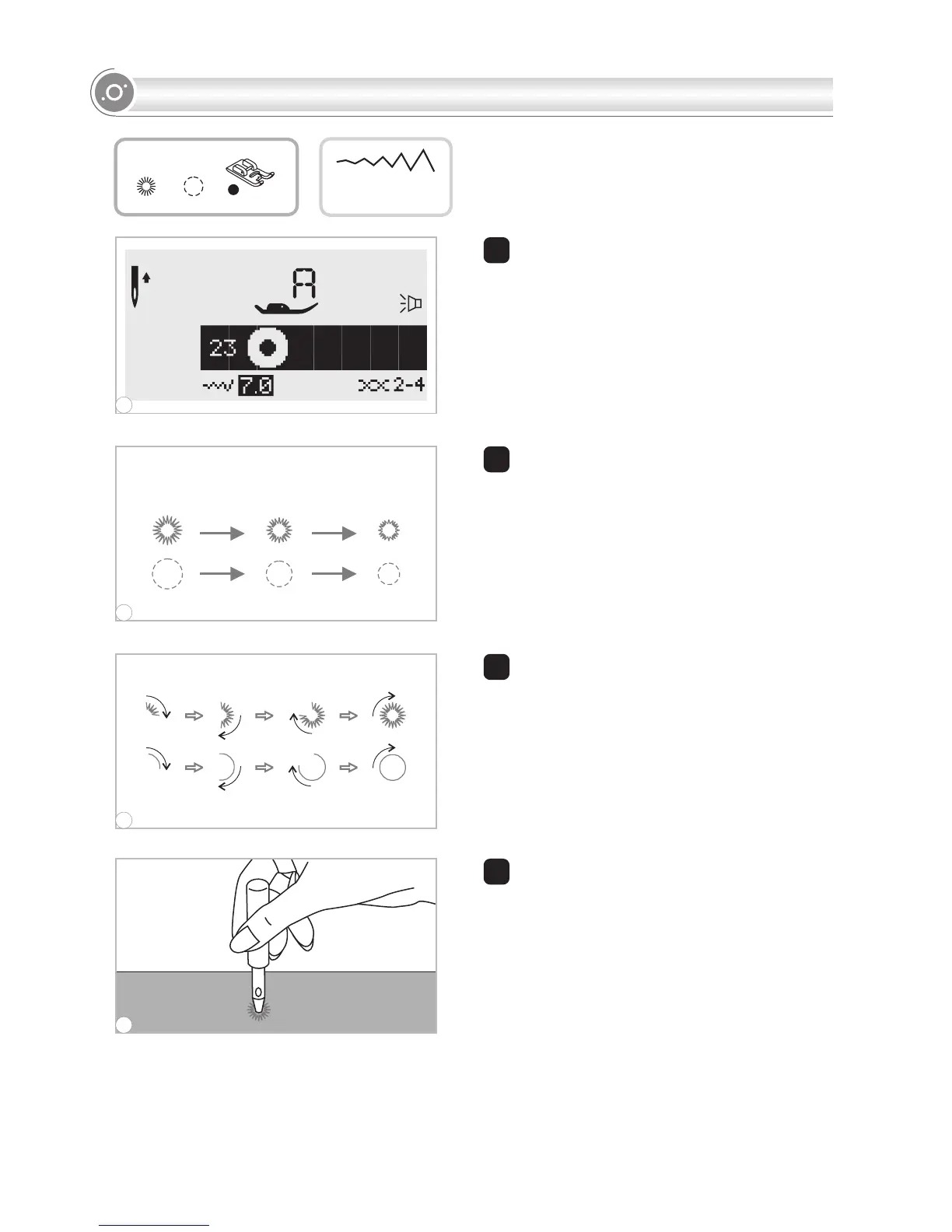 A

23

7.0

2-4