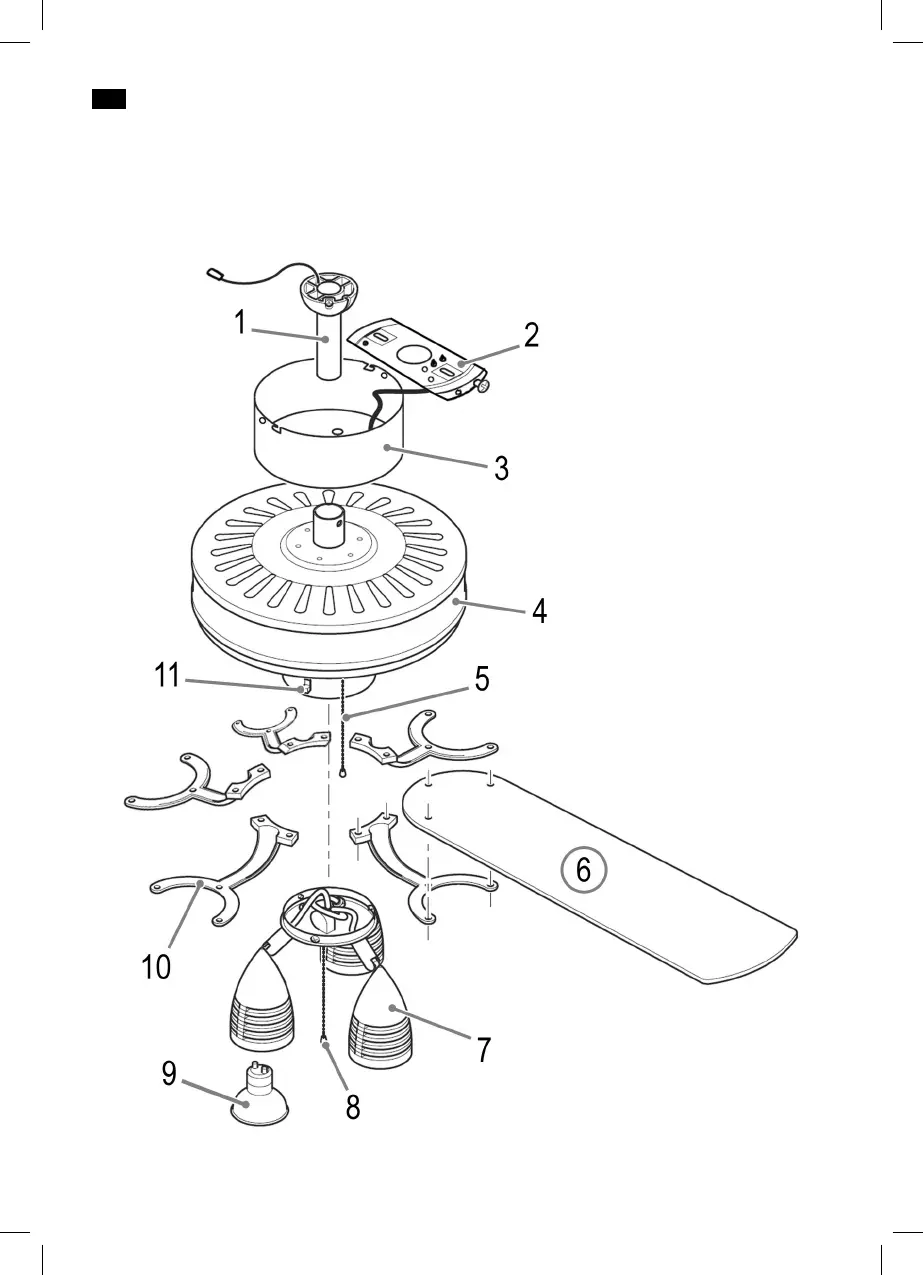 1
2
3
4
11
5
6
10
7
9
8