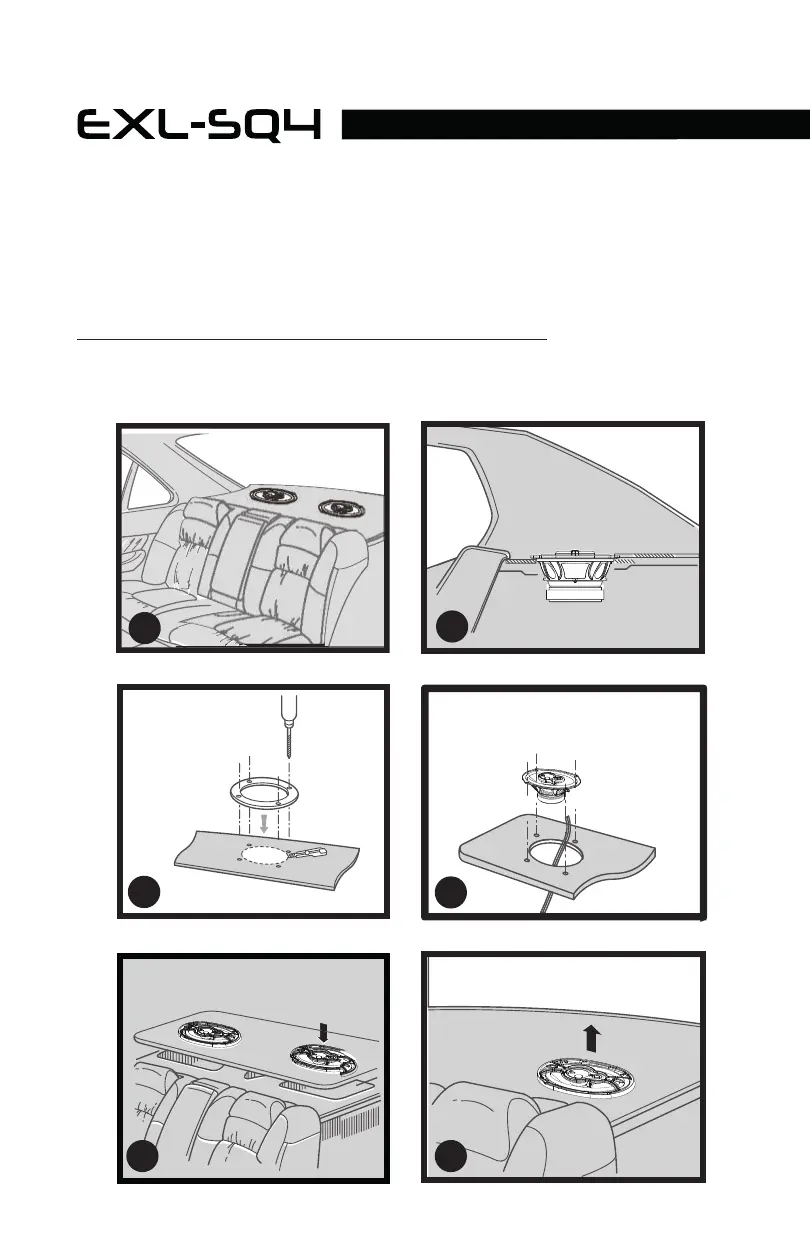 EXL-SQ4