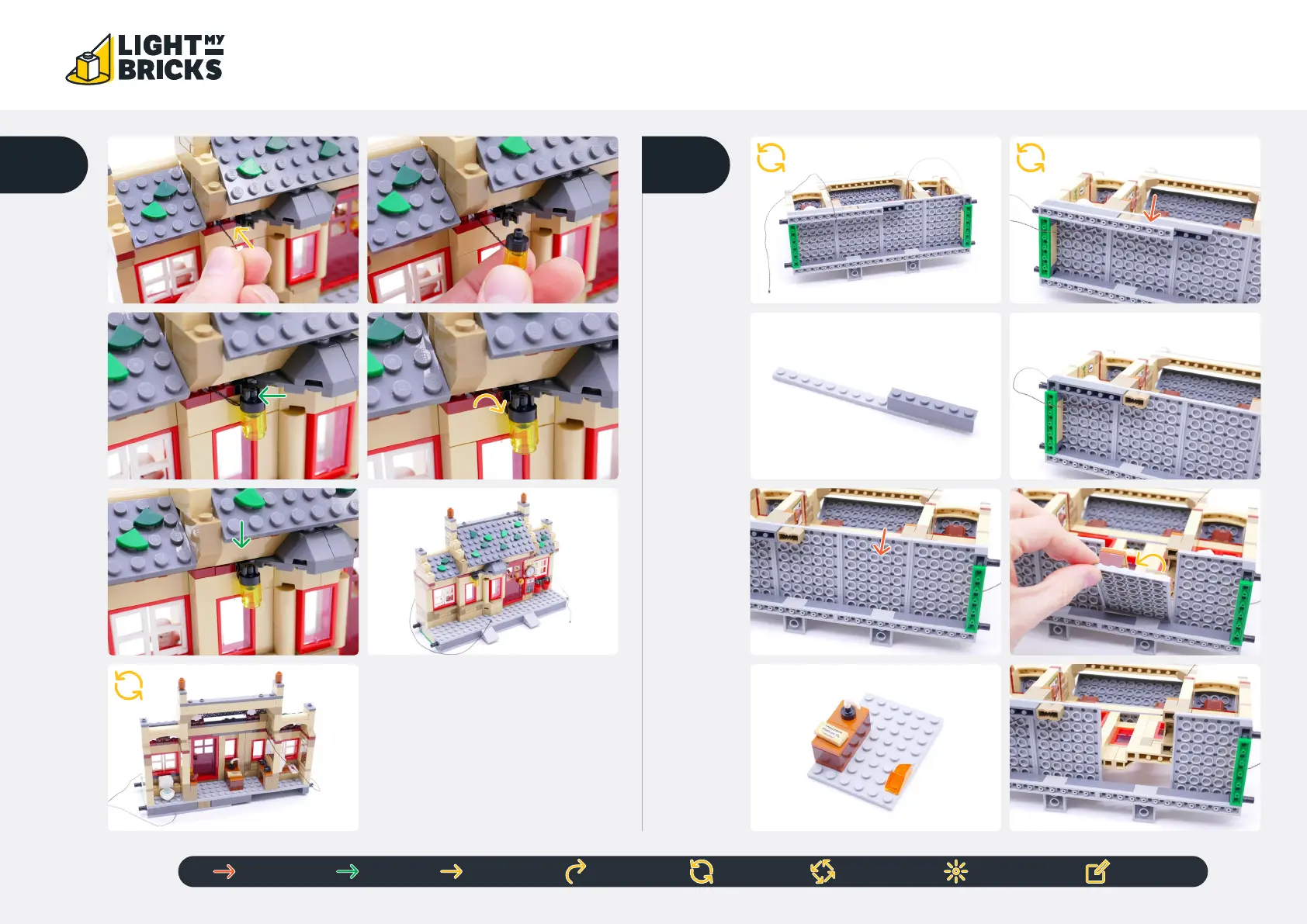 LIGHT MY BRICKS