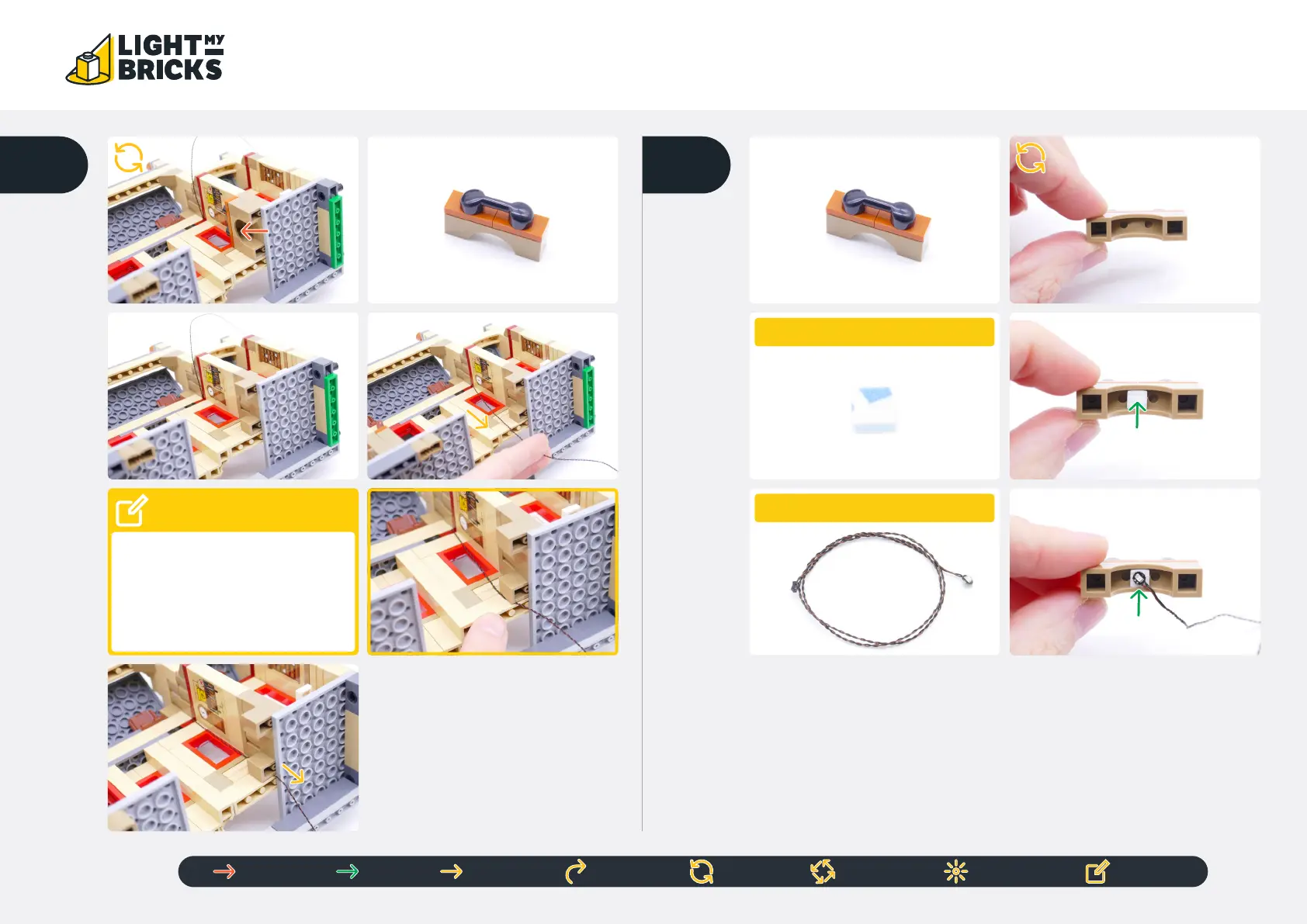 LIGHT MY BRICKS