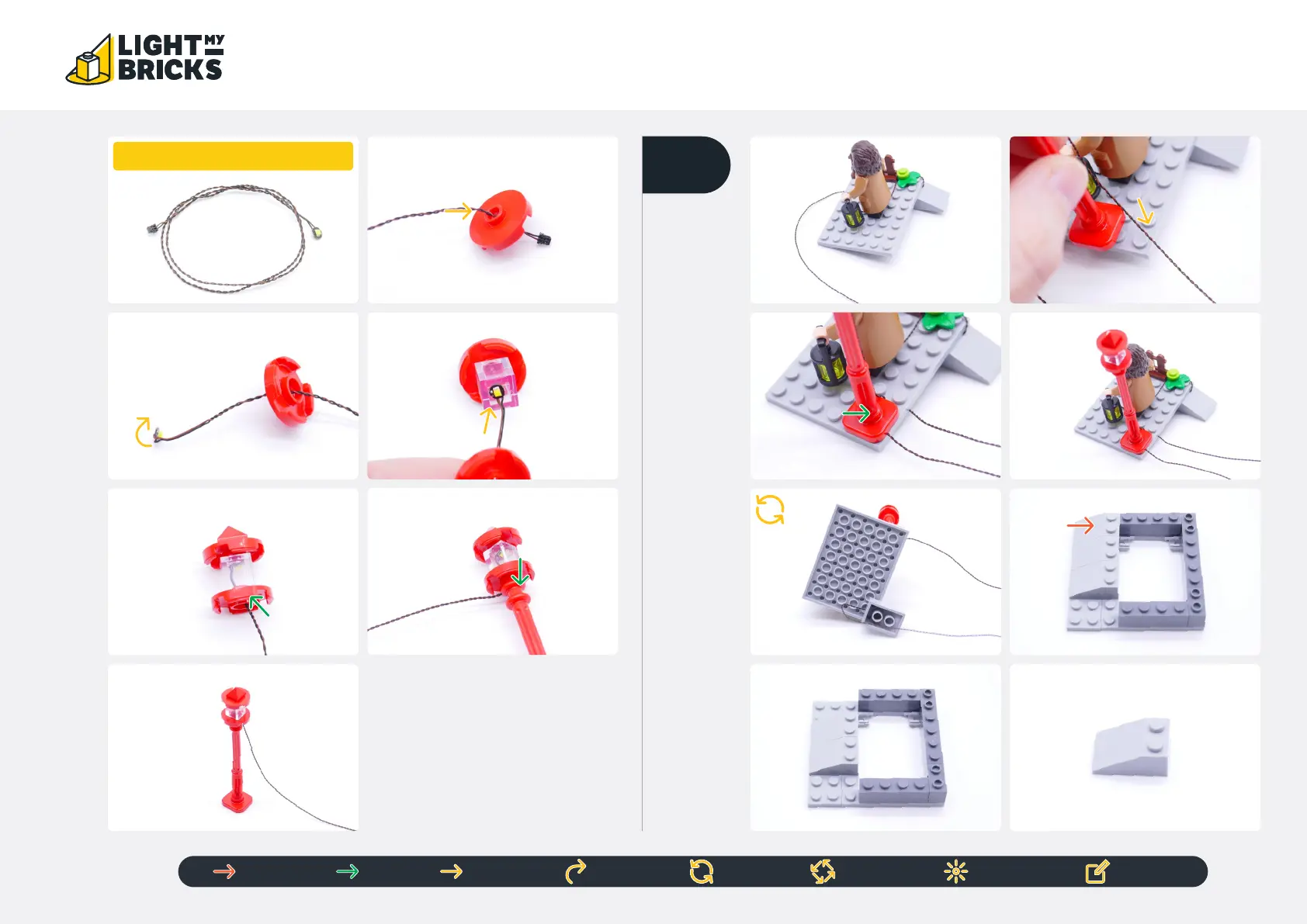 LIGHT MY BRICKS