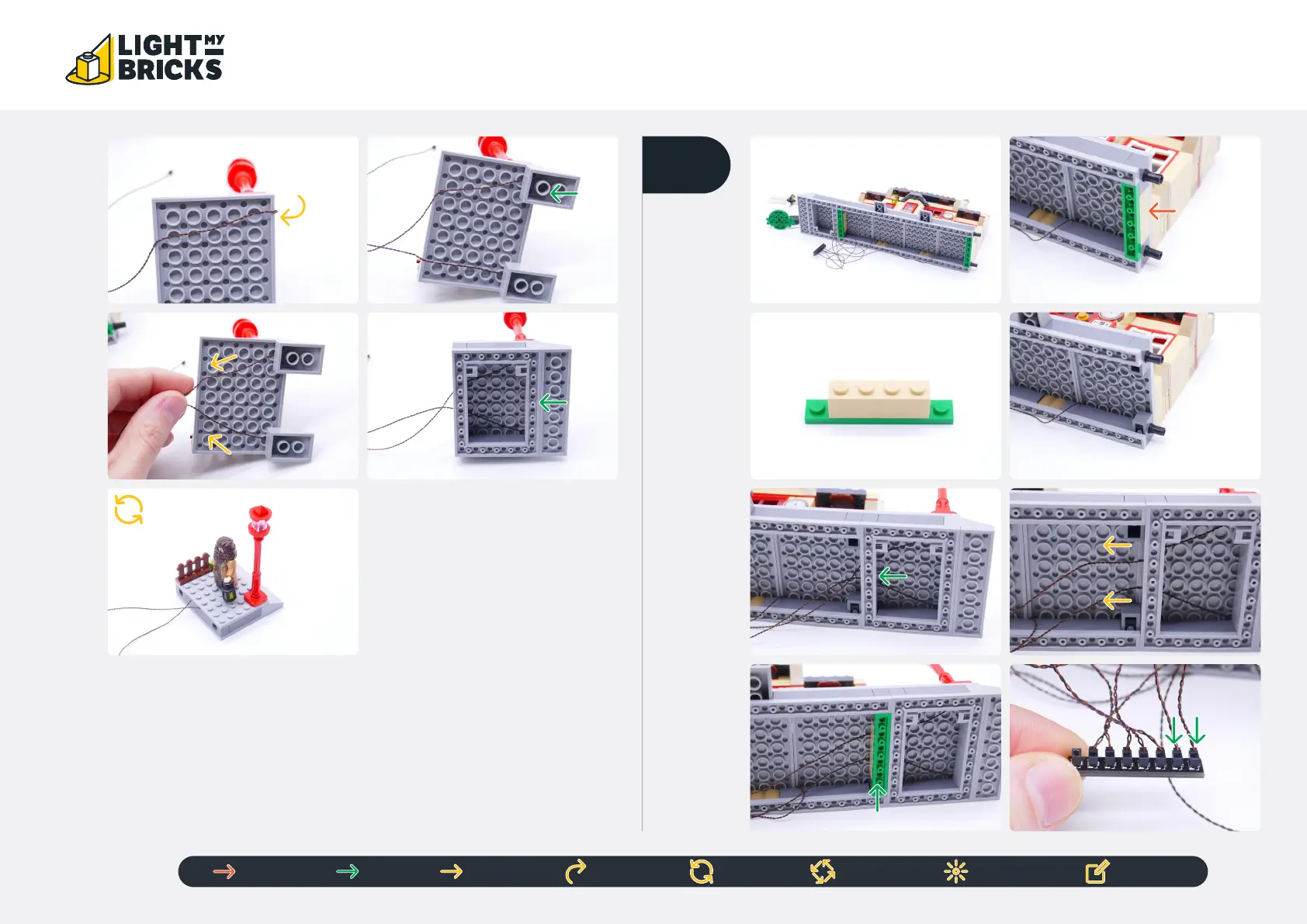 LIGHT MY BRICKS