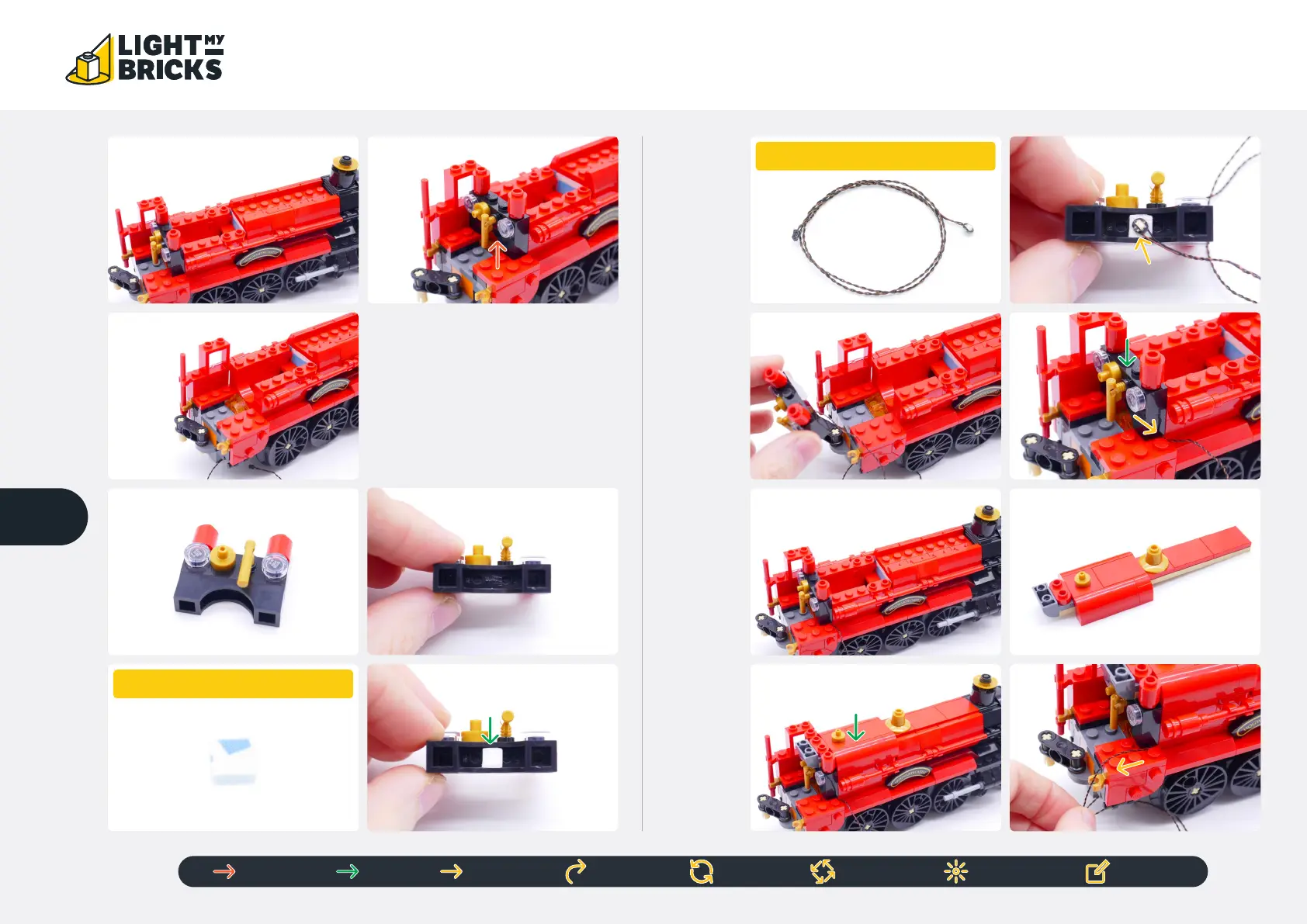 LIGHT MY BRICKS