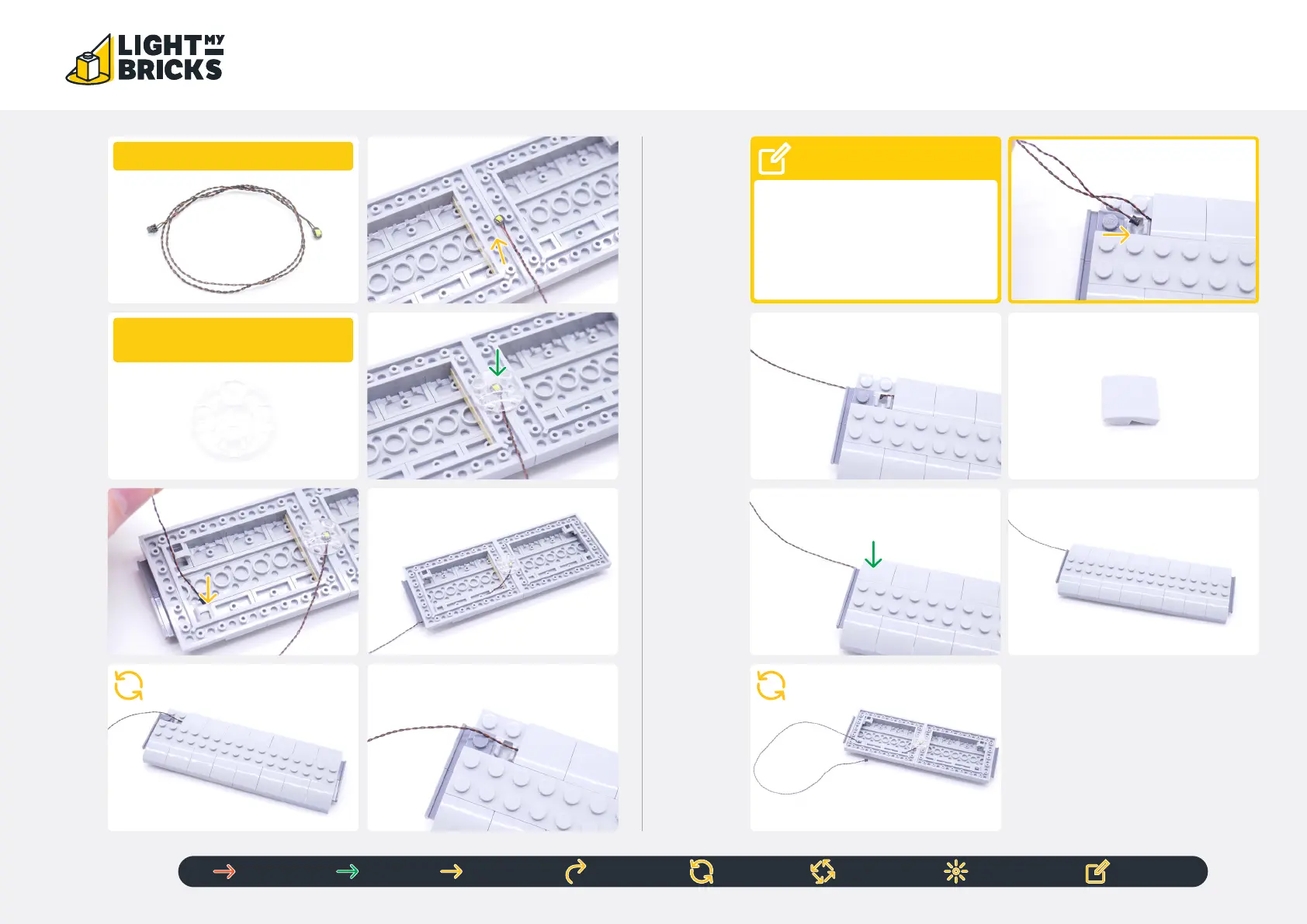 LIGHT MY BRICKS