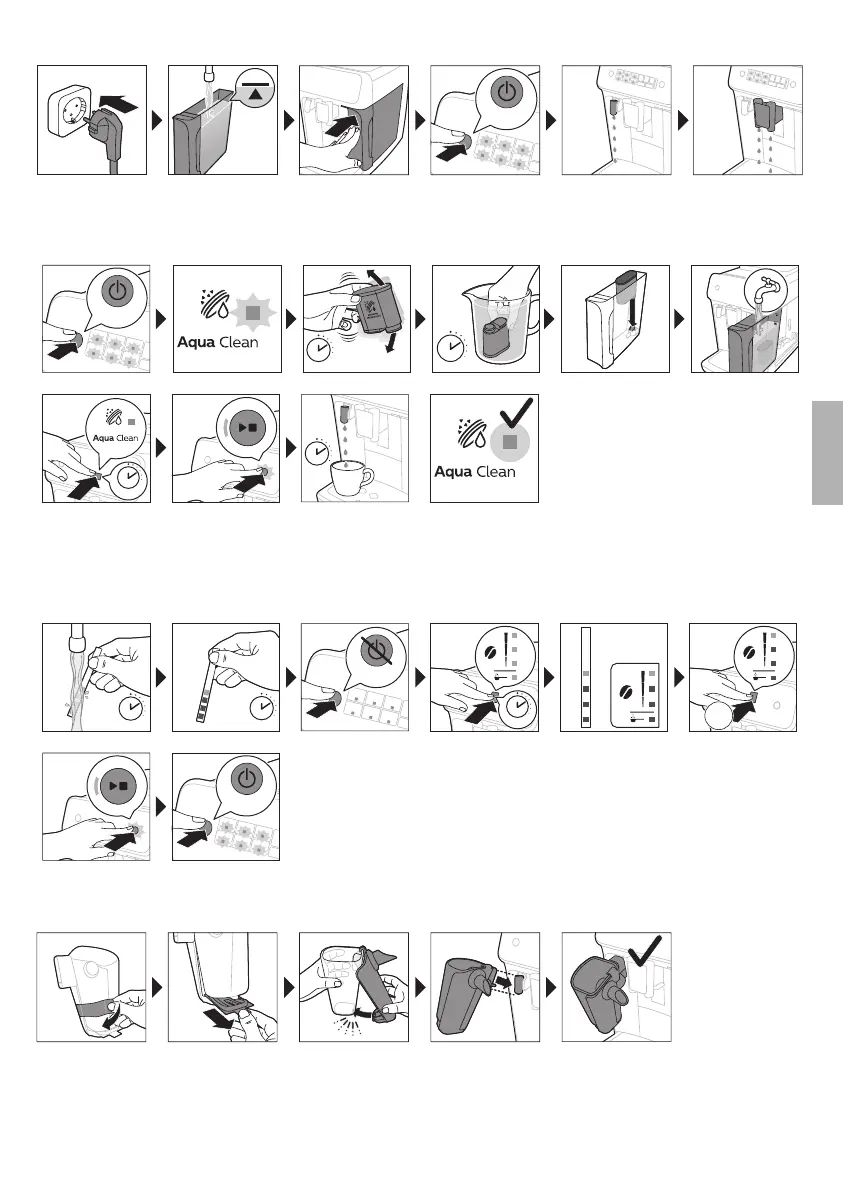 Aqua Clean

Aqua Clean

Aqua Clean