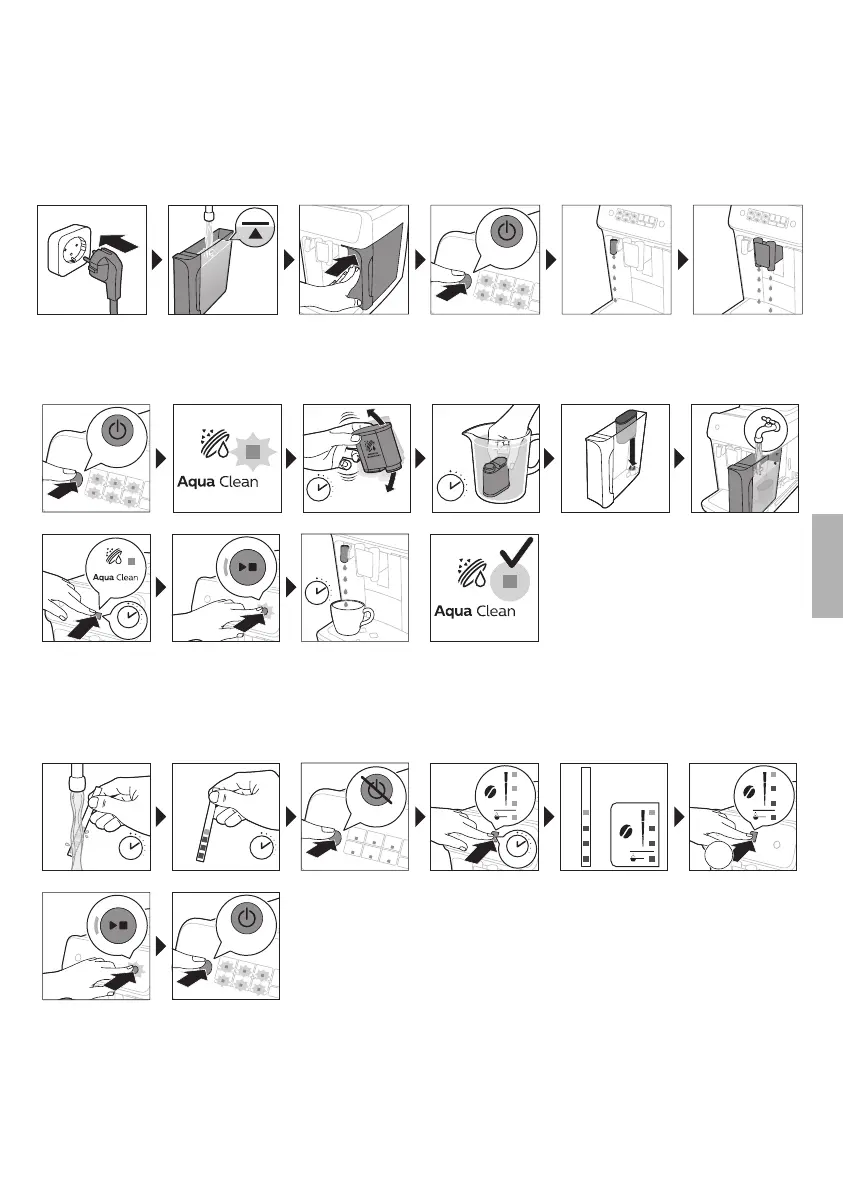 Aqua Clean

Aqua Clean

Aqua Clean