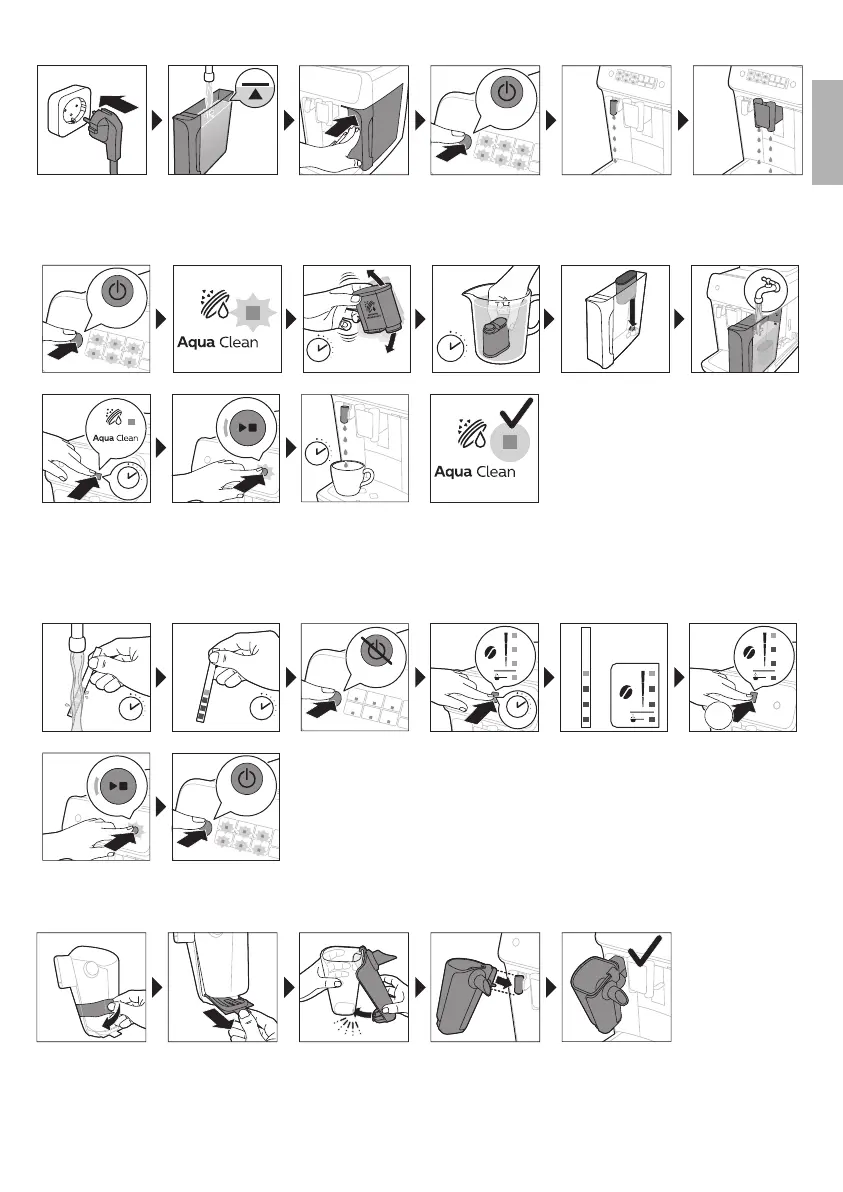 Aqua Clean

Aqua Clean

Aqua Clean