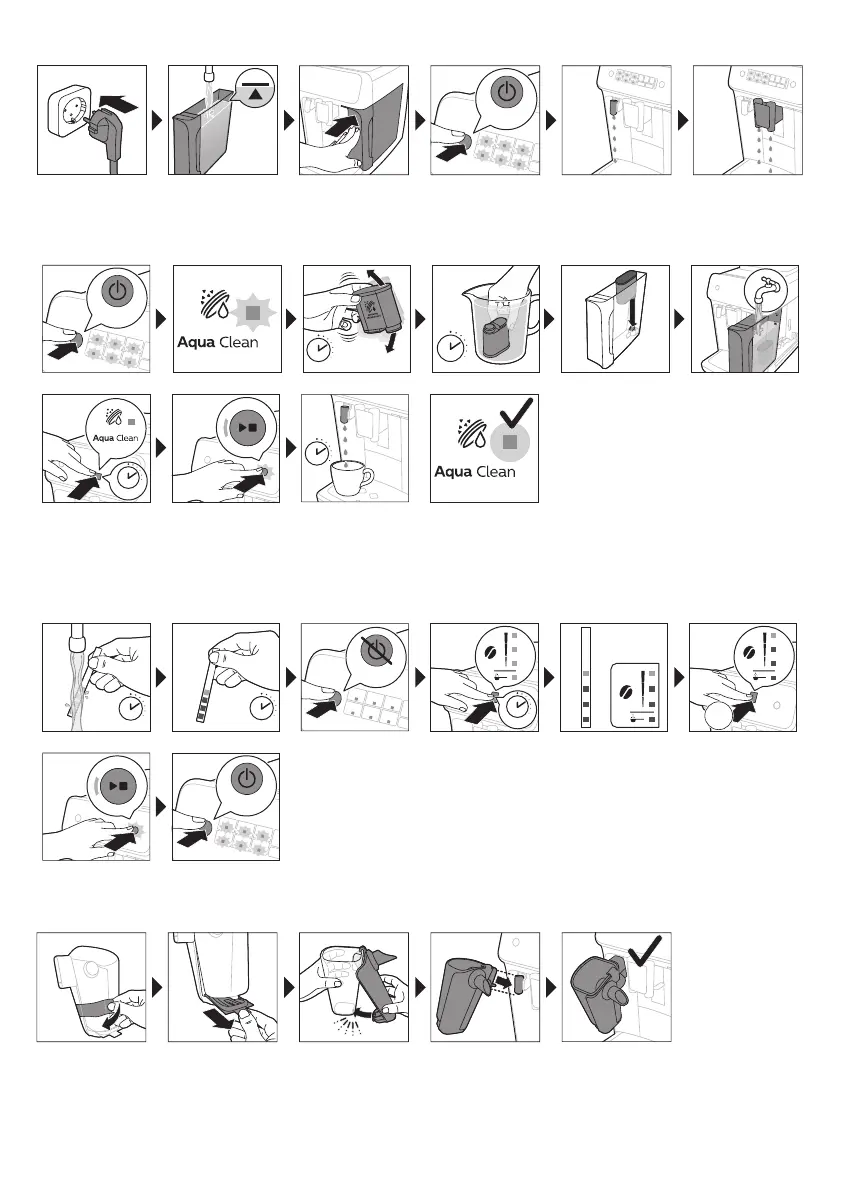 Aqua Clean

Aqua Clean

Aqua Clean