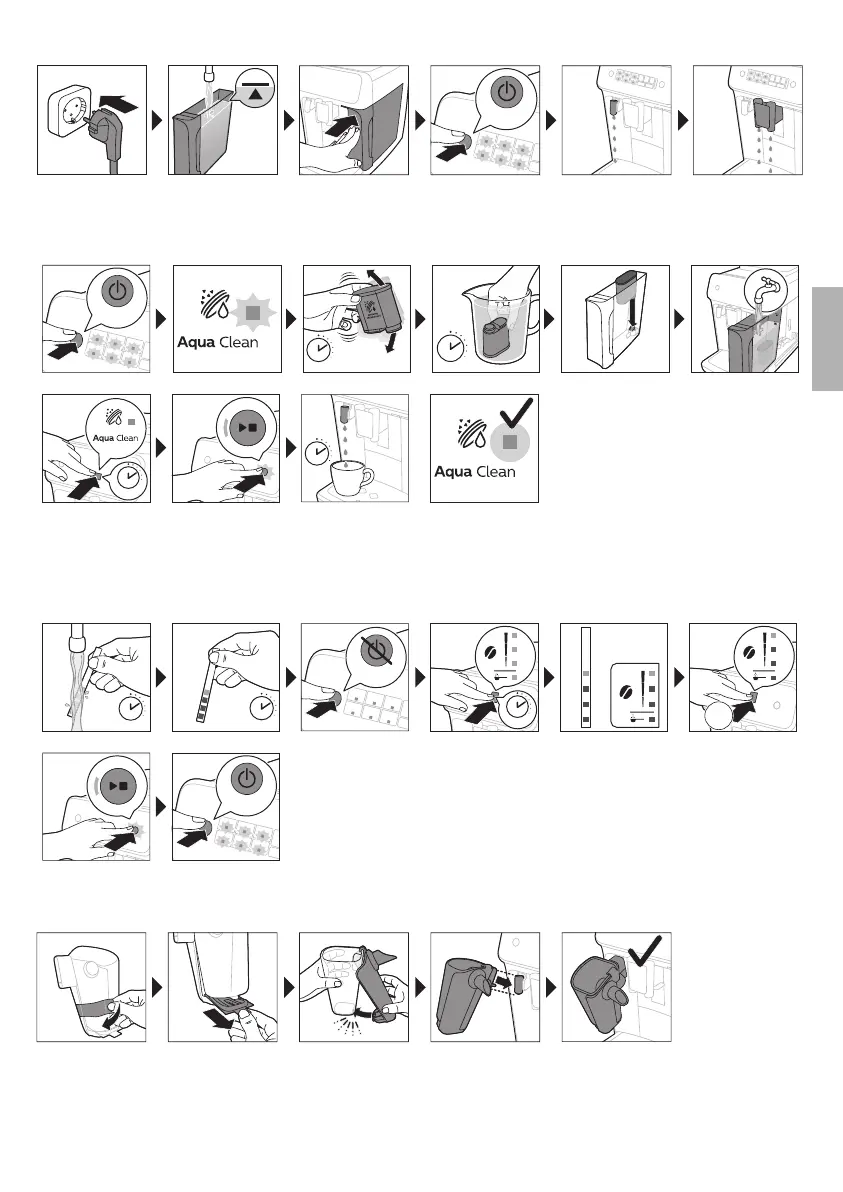 Aqua Clean

Aqua Clean

Aqua Clean