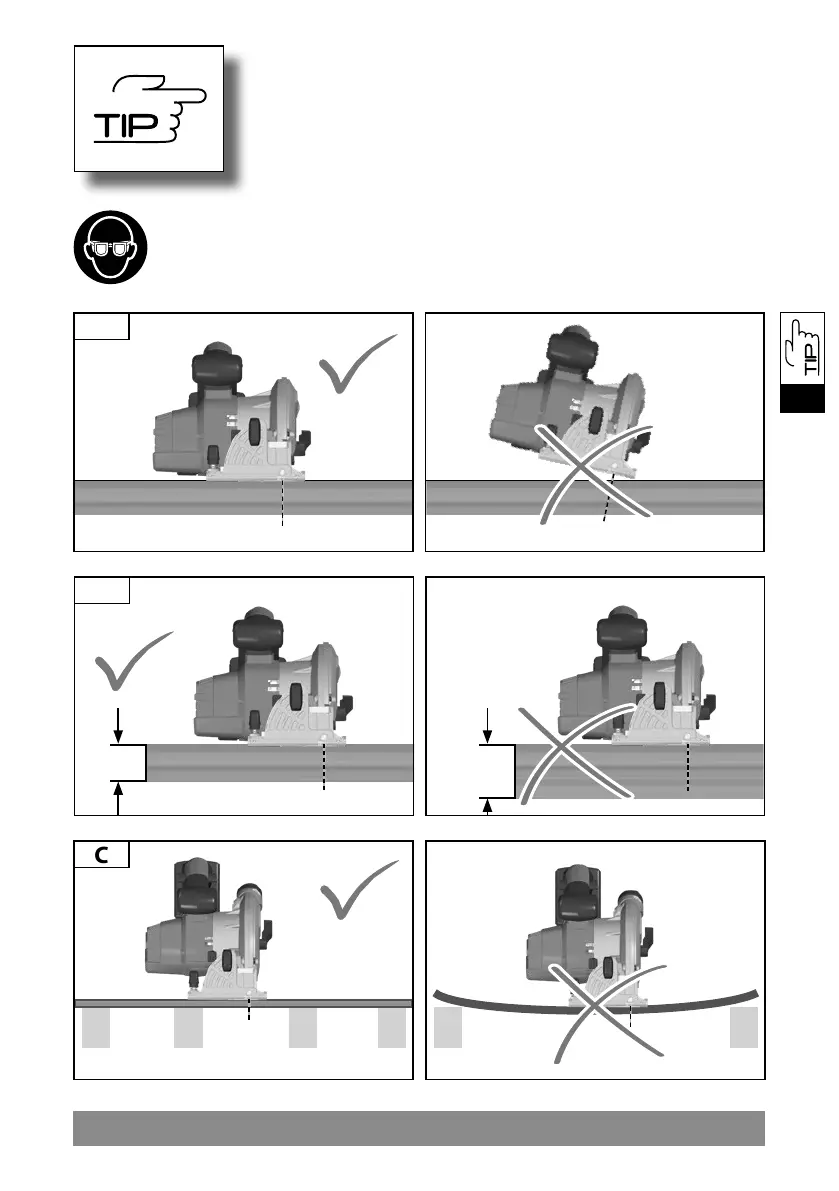 TIP

TIP

C