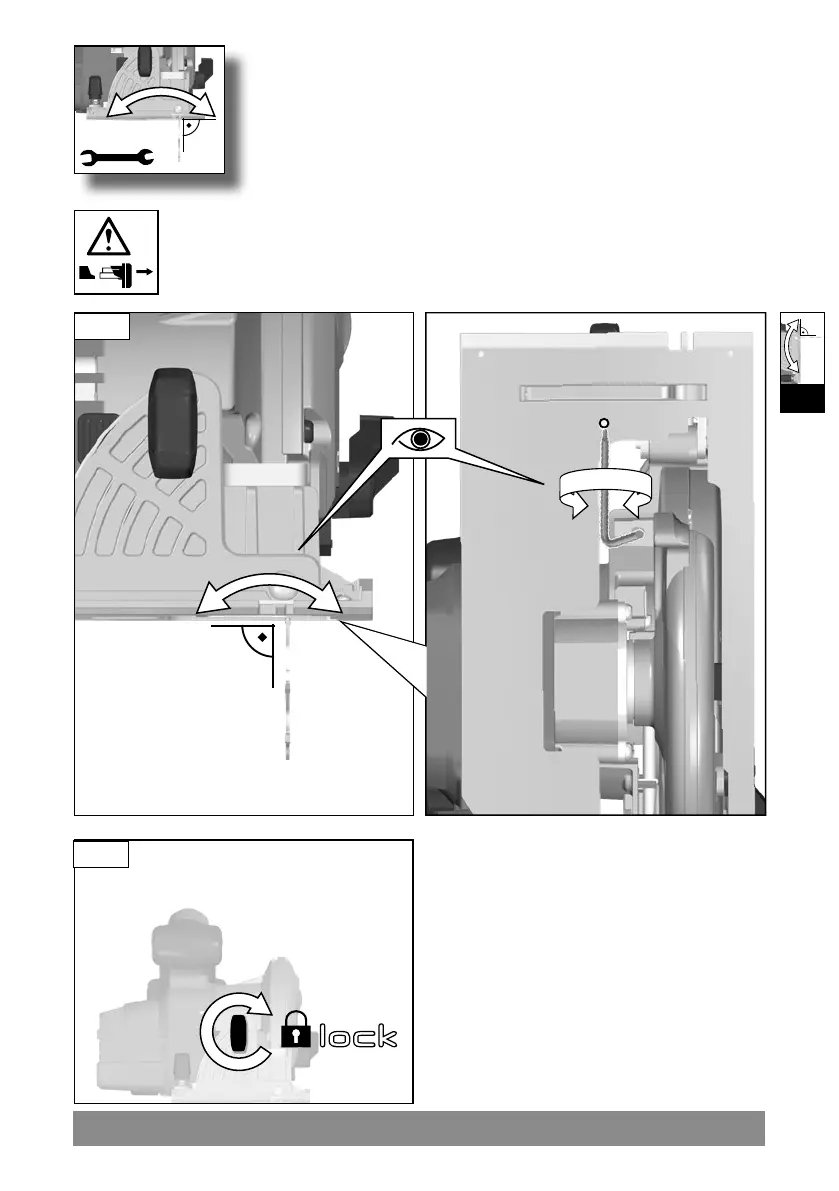 lock