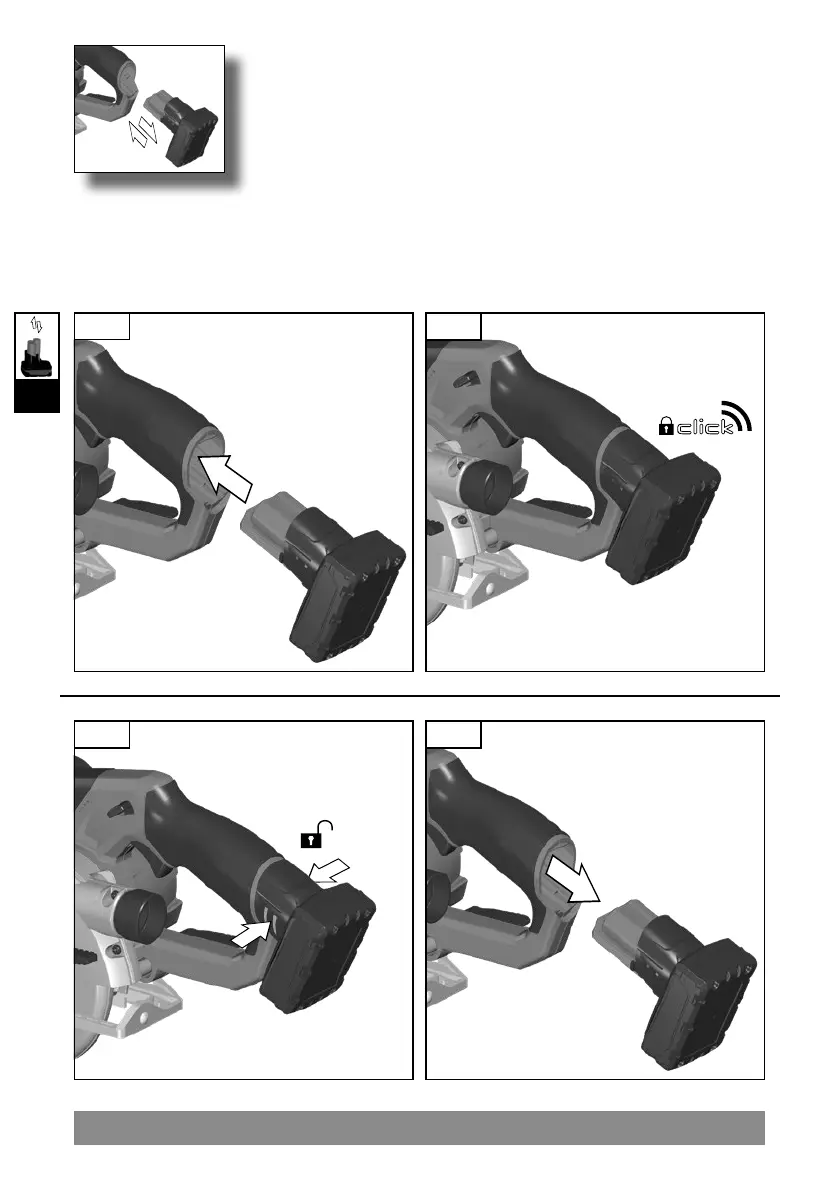 click