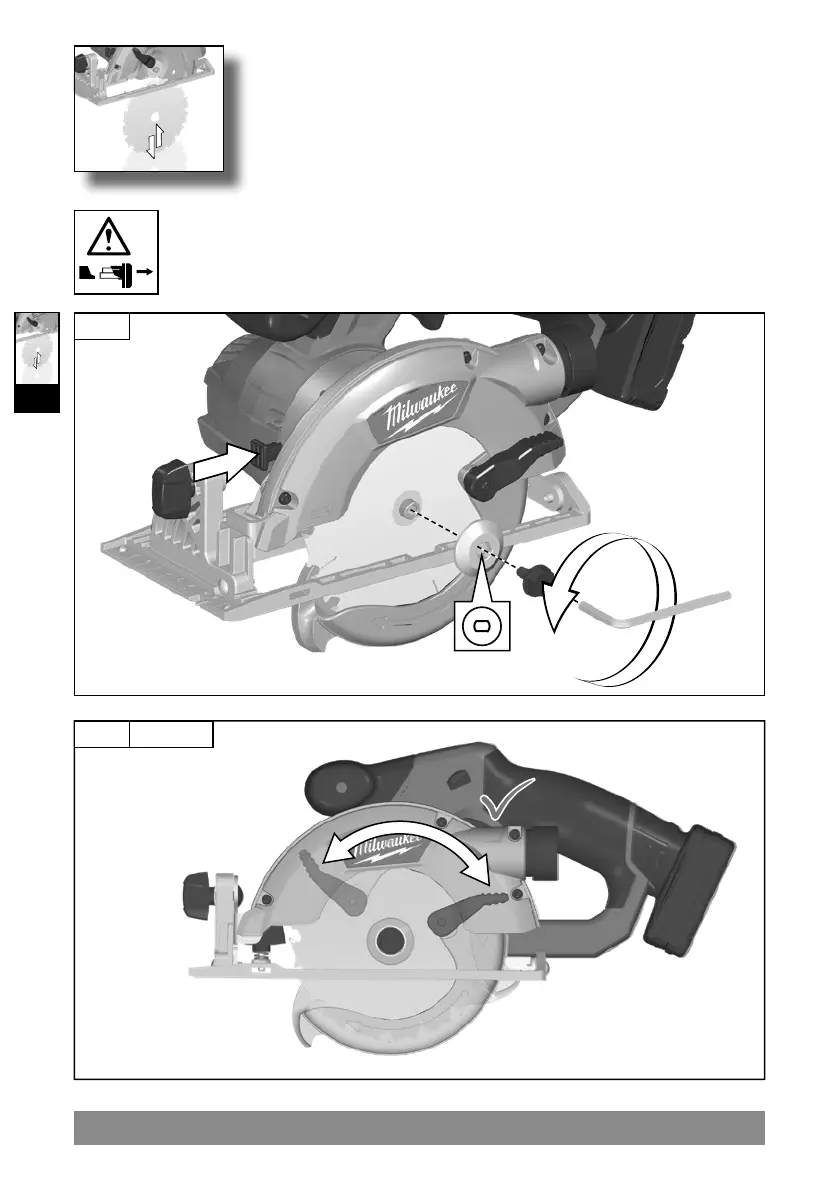 Milwaukee

Milwaukee