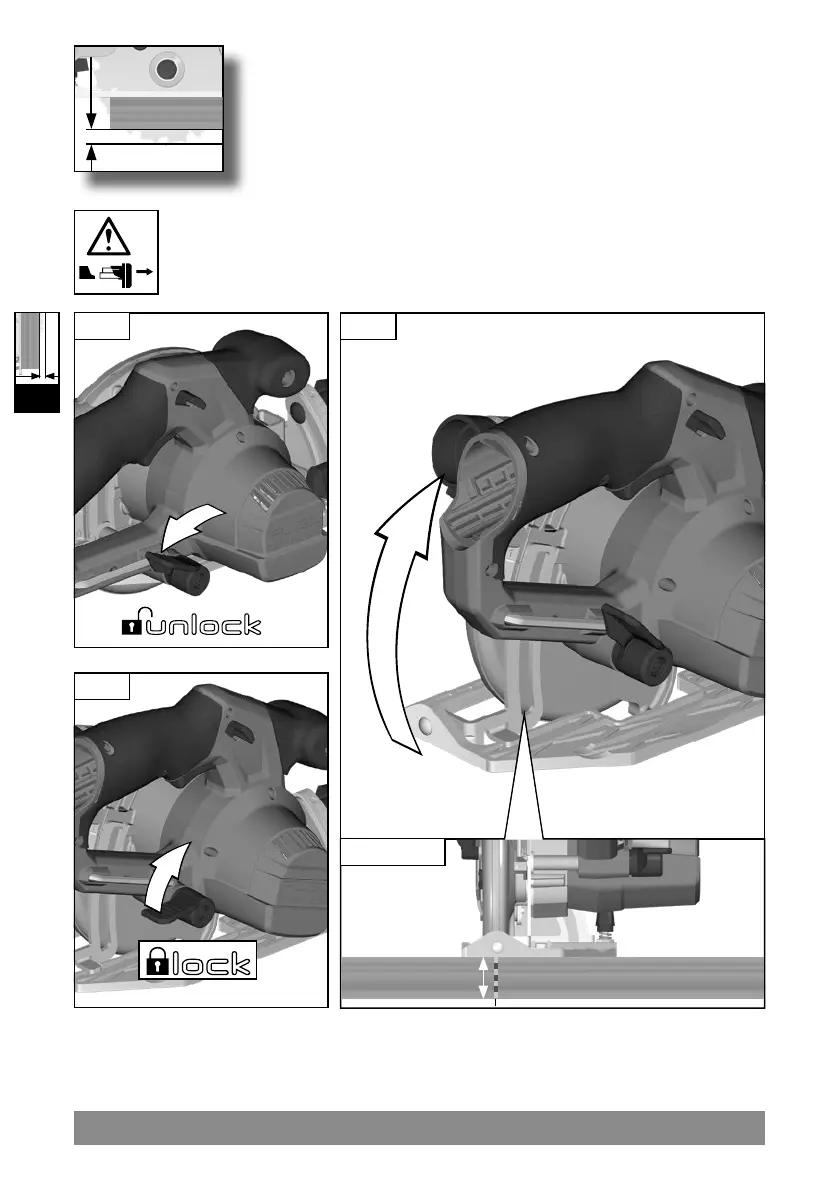 unlock

lock