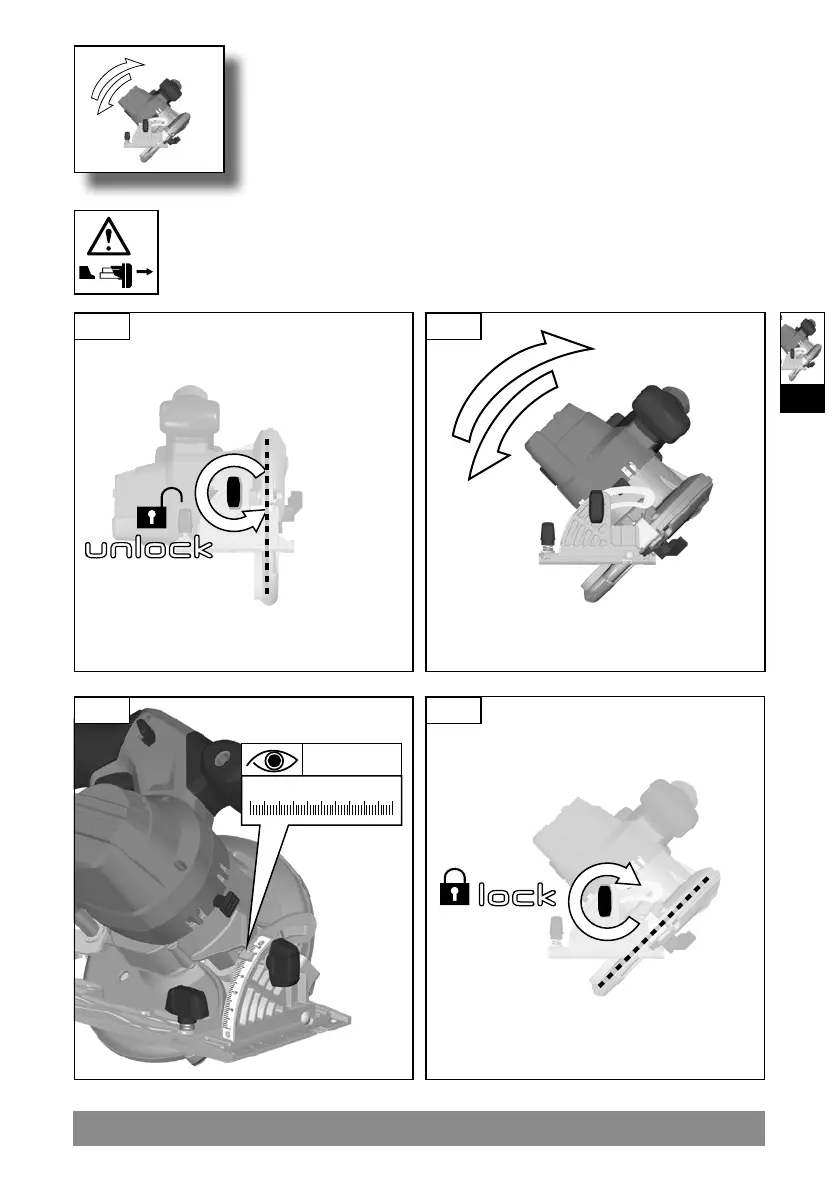 unlock

lock