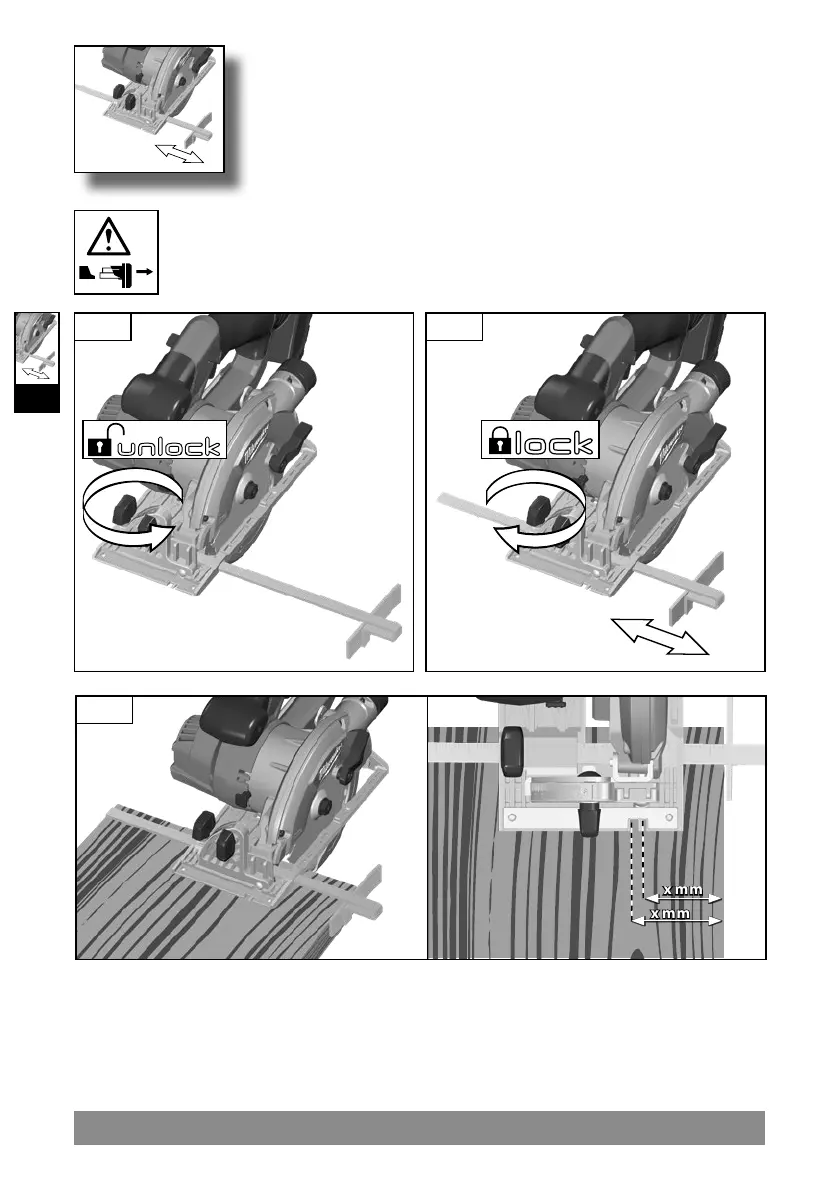 unlock

lock

x mm

x mm