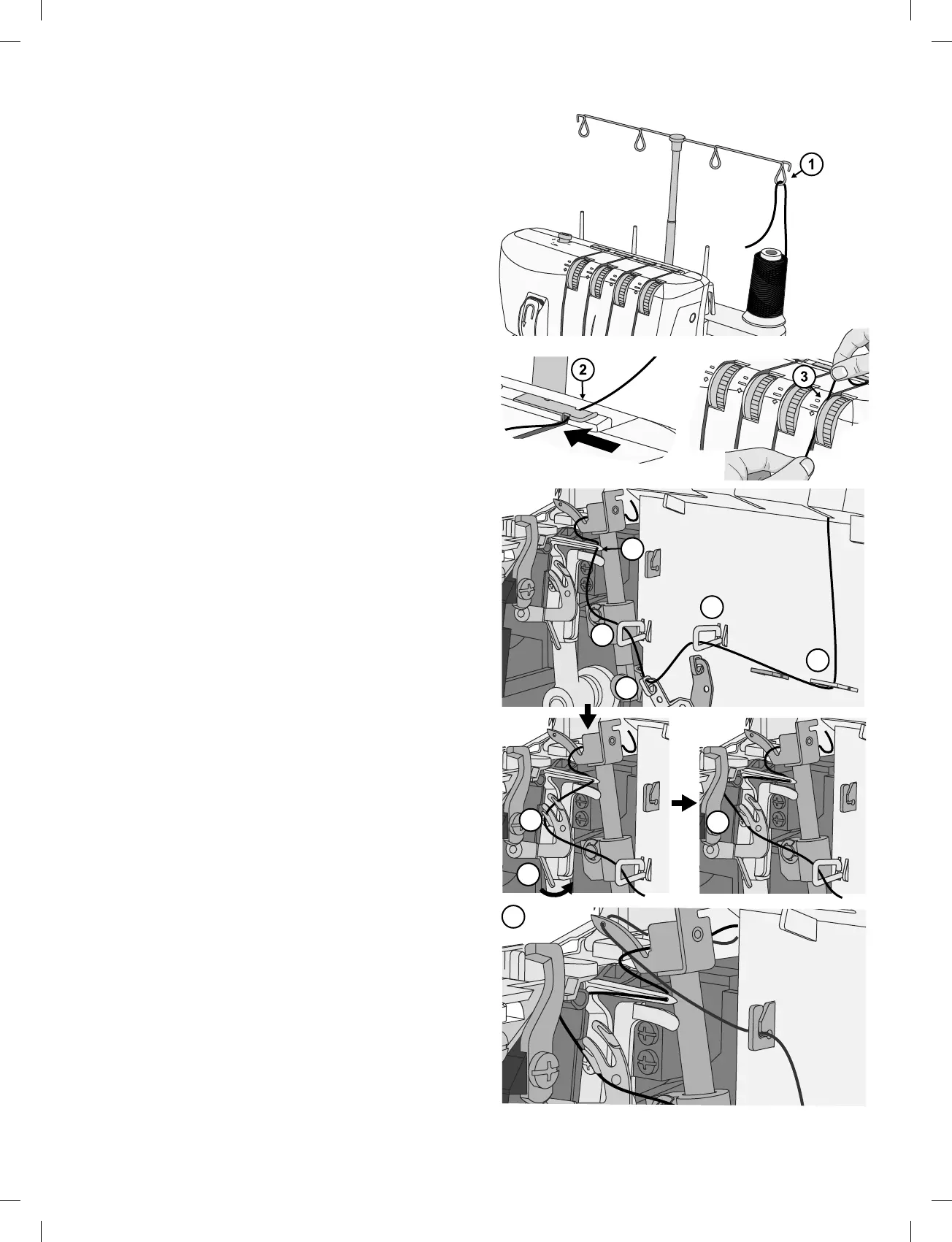 1

2

3