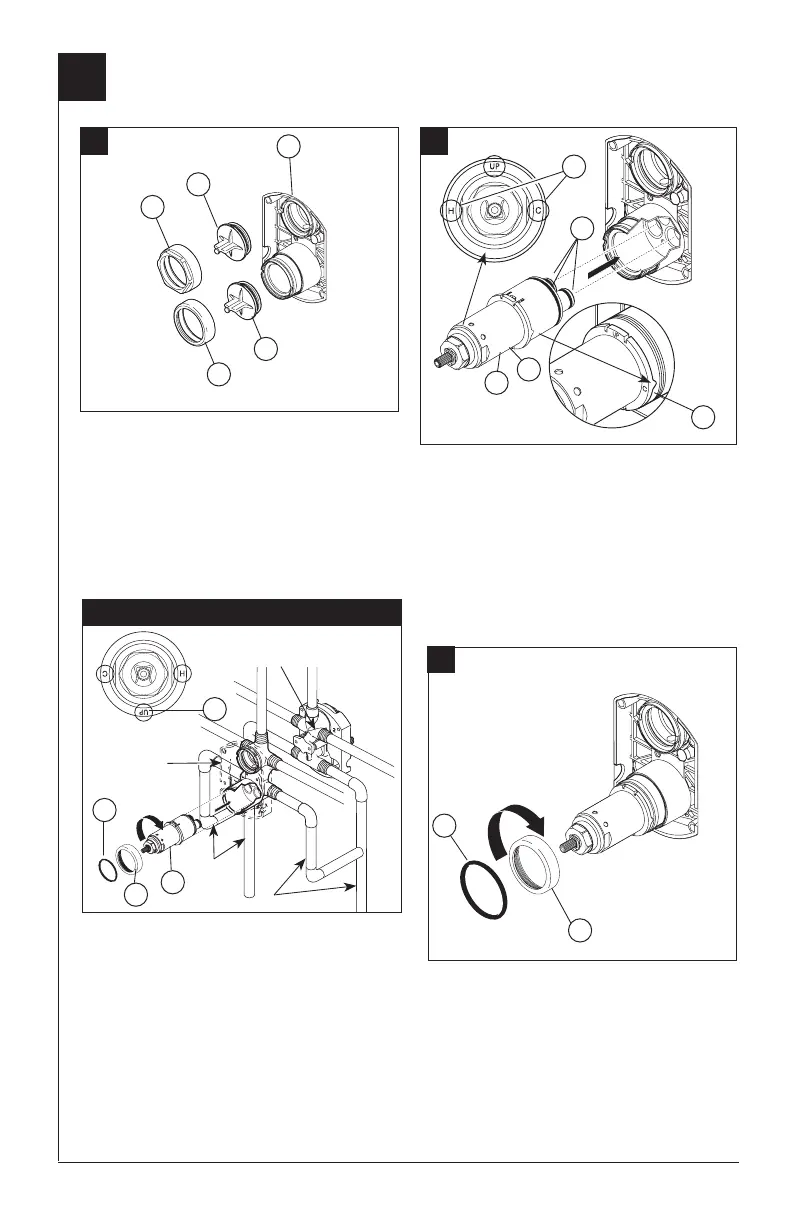 UP

H

C

C

H

UP