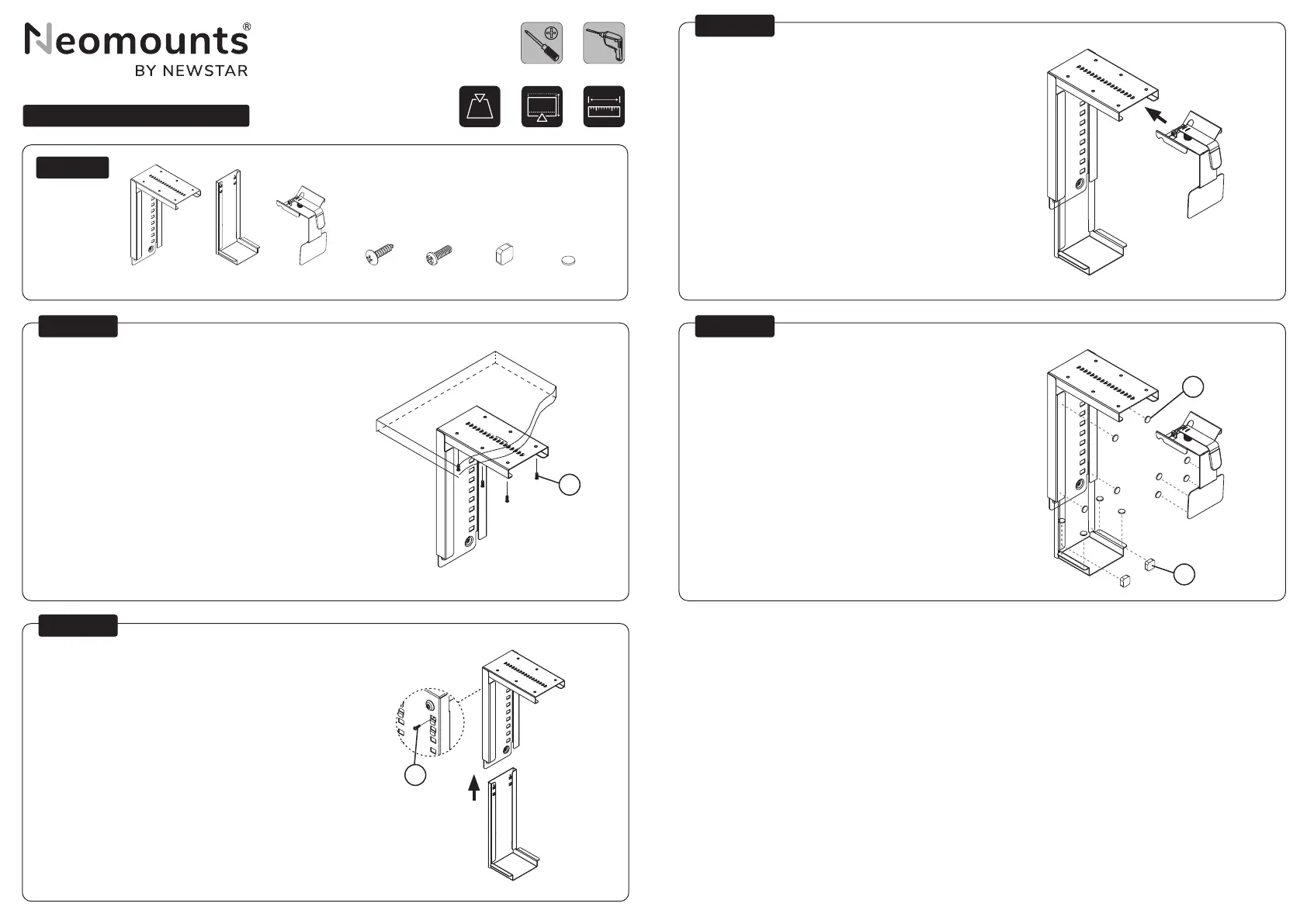 Neomounts®
BY NEWSTAR