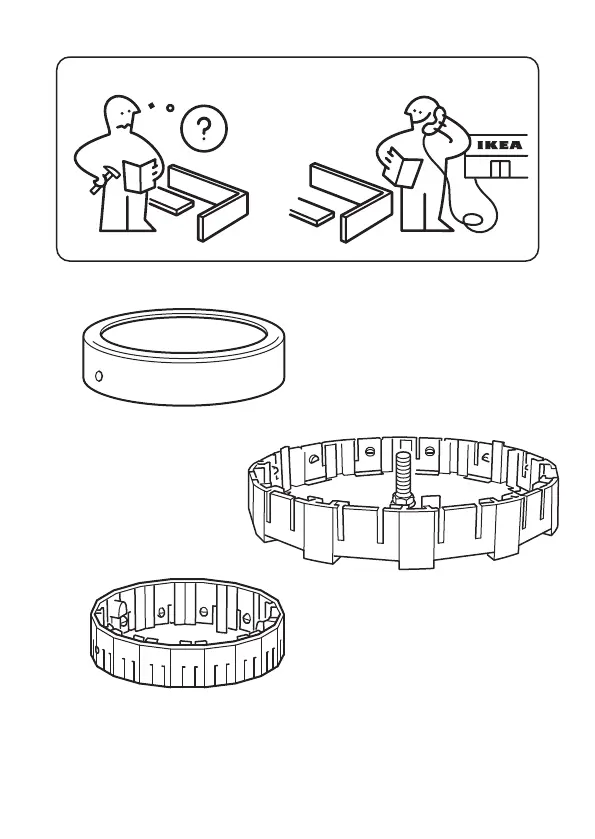 ?

IKEA