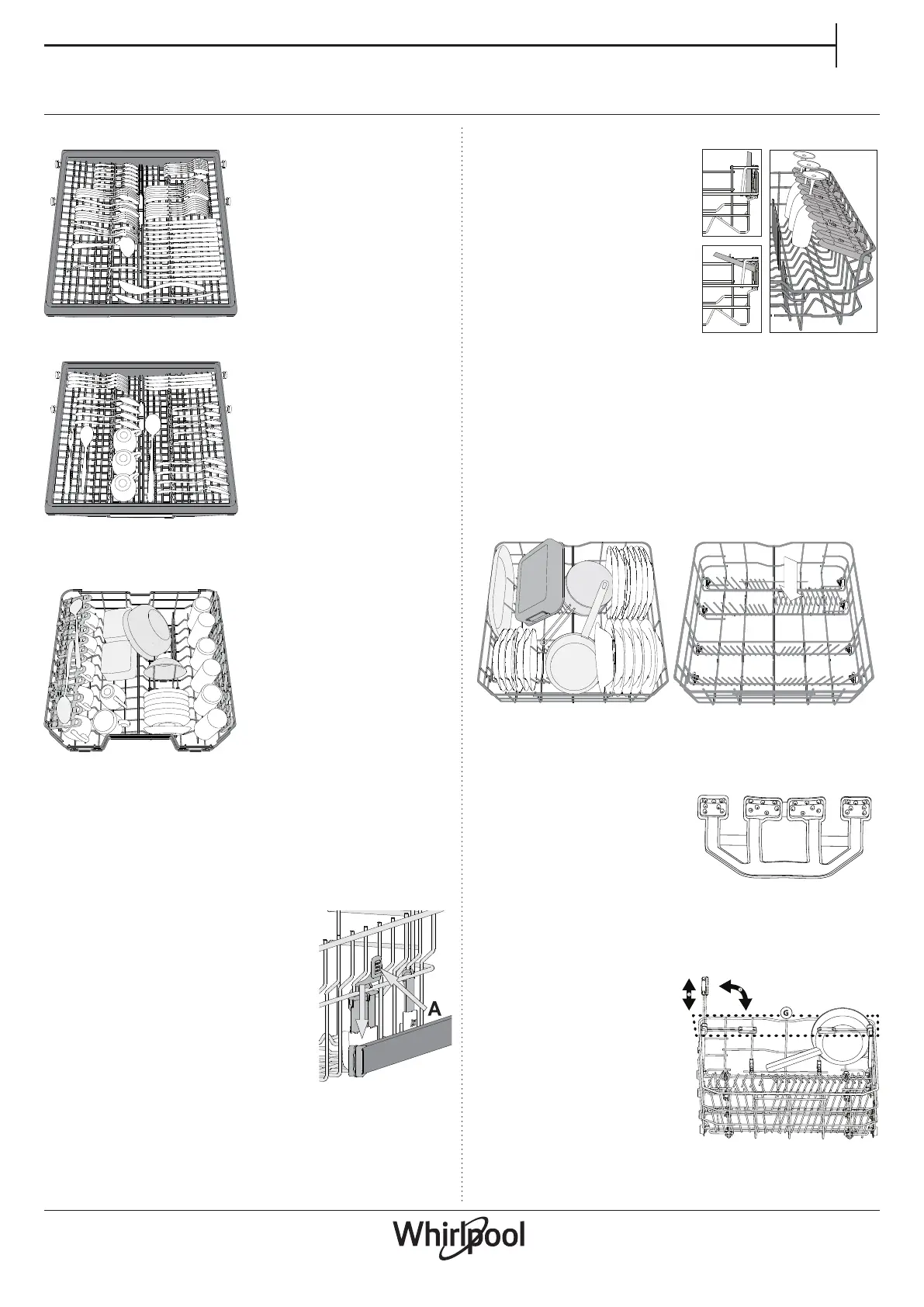 A

G

Whirlpool