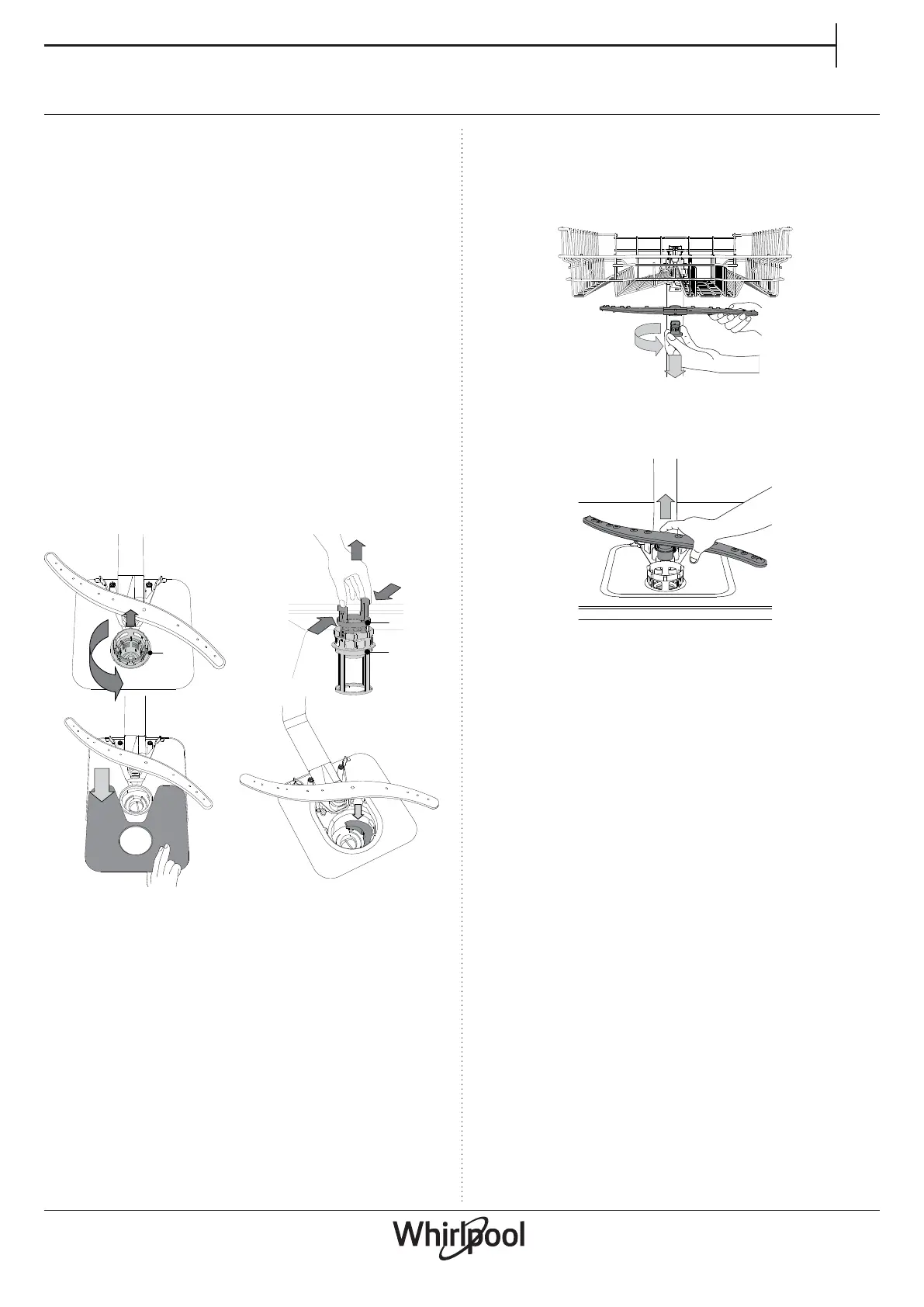 Whirlpool