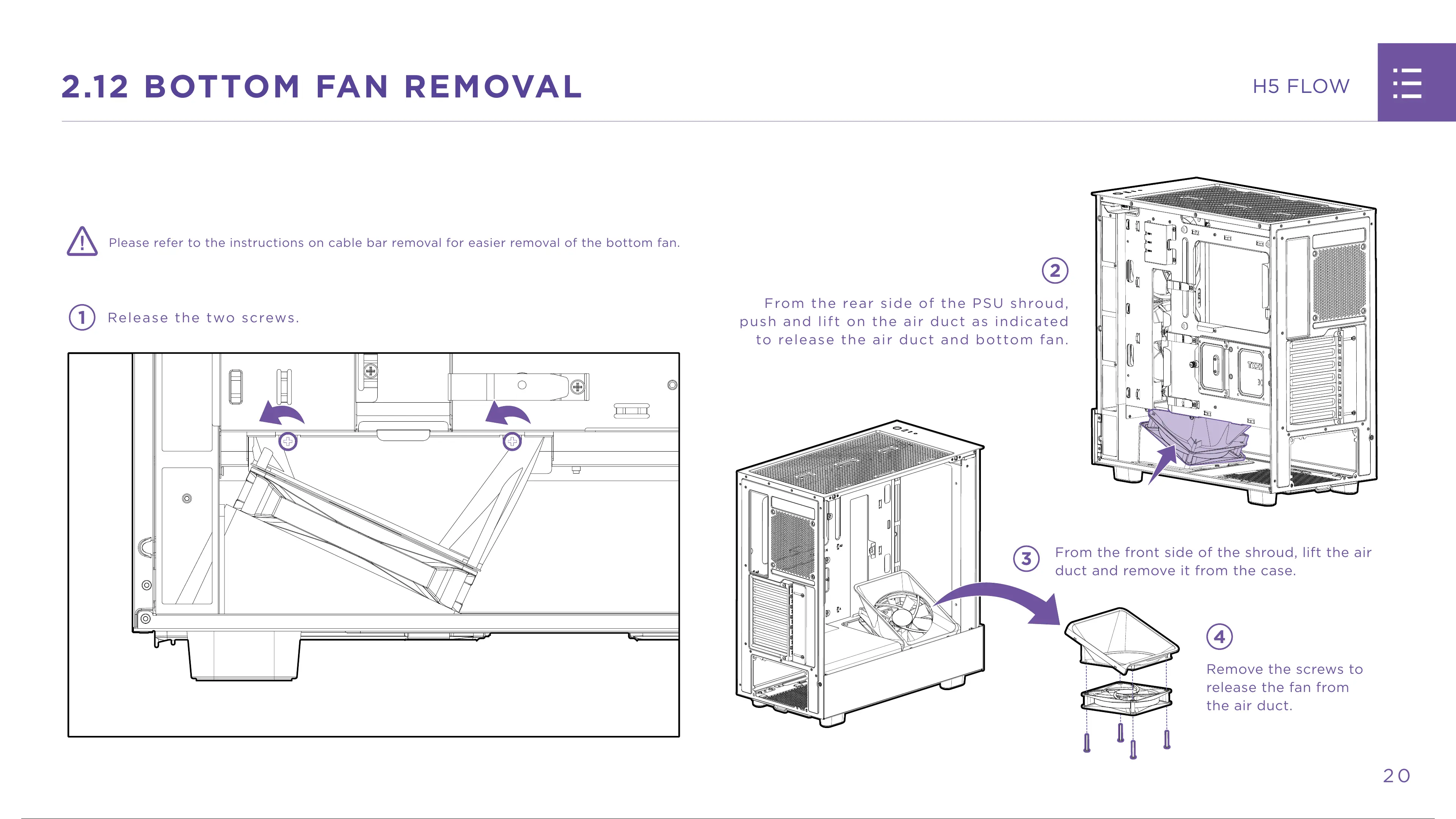 2.12 BOTTOM FAN REMOVAL

H5 FLOW

Please refer to the instructions on cable bar removal for easier removal of the bottom fan.

1 Release the two screws.

2 From the rear side of the PSU shroud, push and lift on the air duct as indicated to release the air duct and bottom fan.

3 From the front side of the shroud, lift the air duct and remove it from the case.

4 Remove the screws to release the fan from the air duct.

20