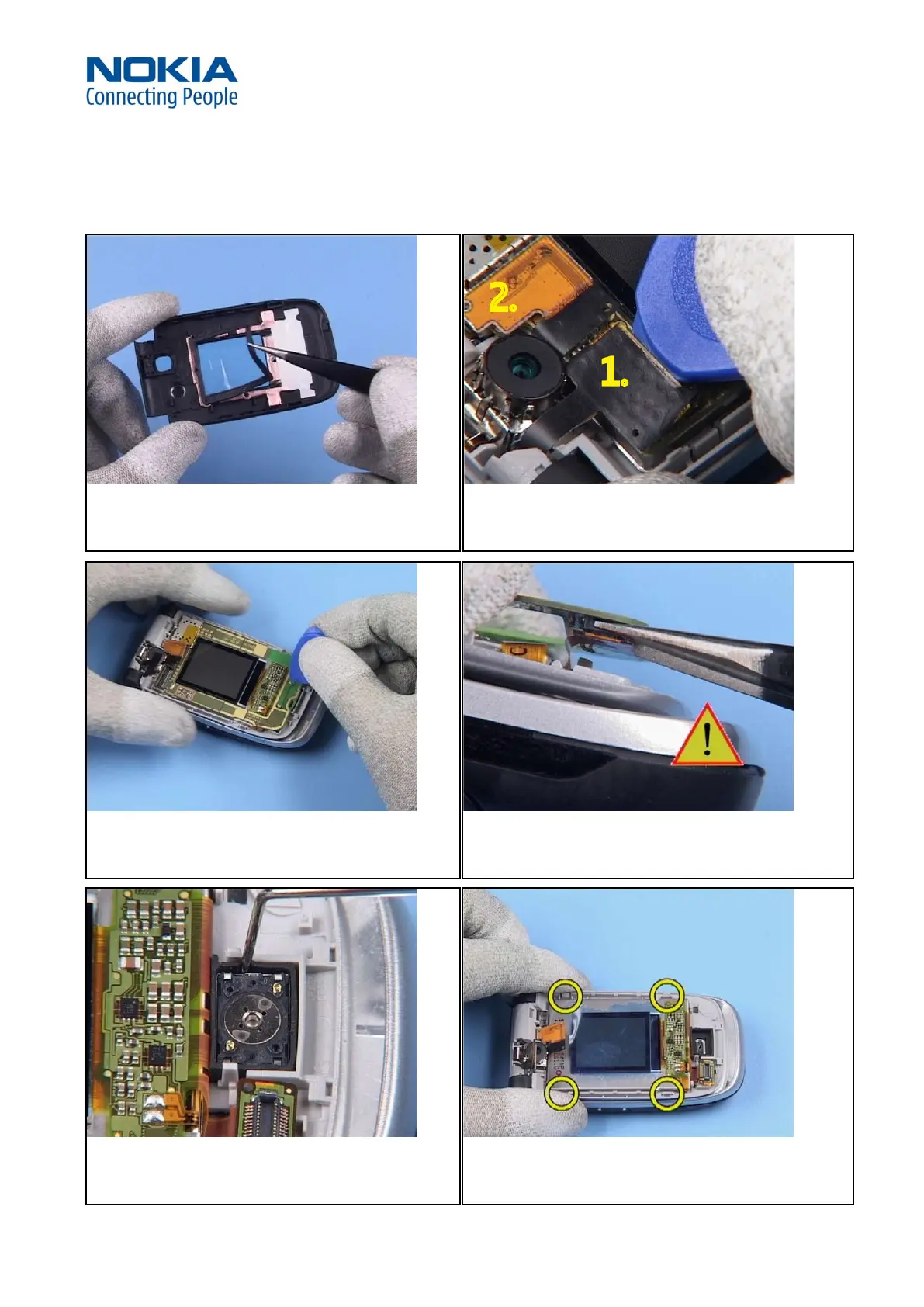 NOKIA
Connecting People

2.

1.

!