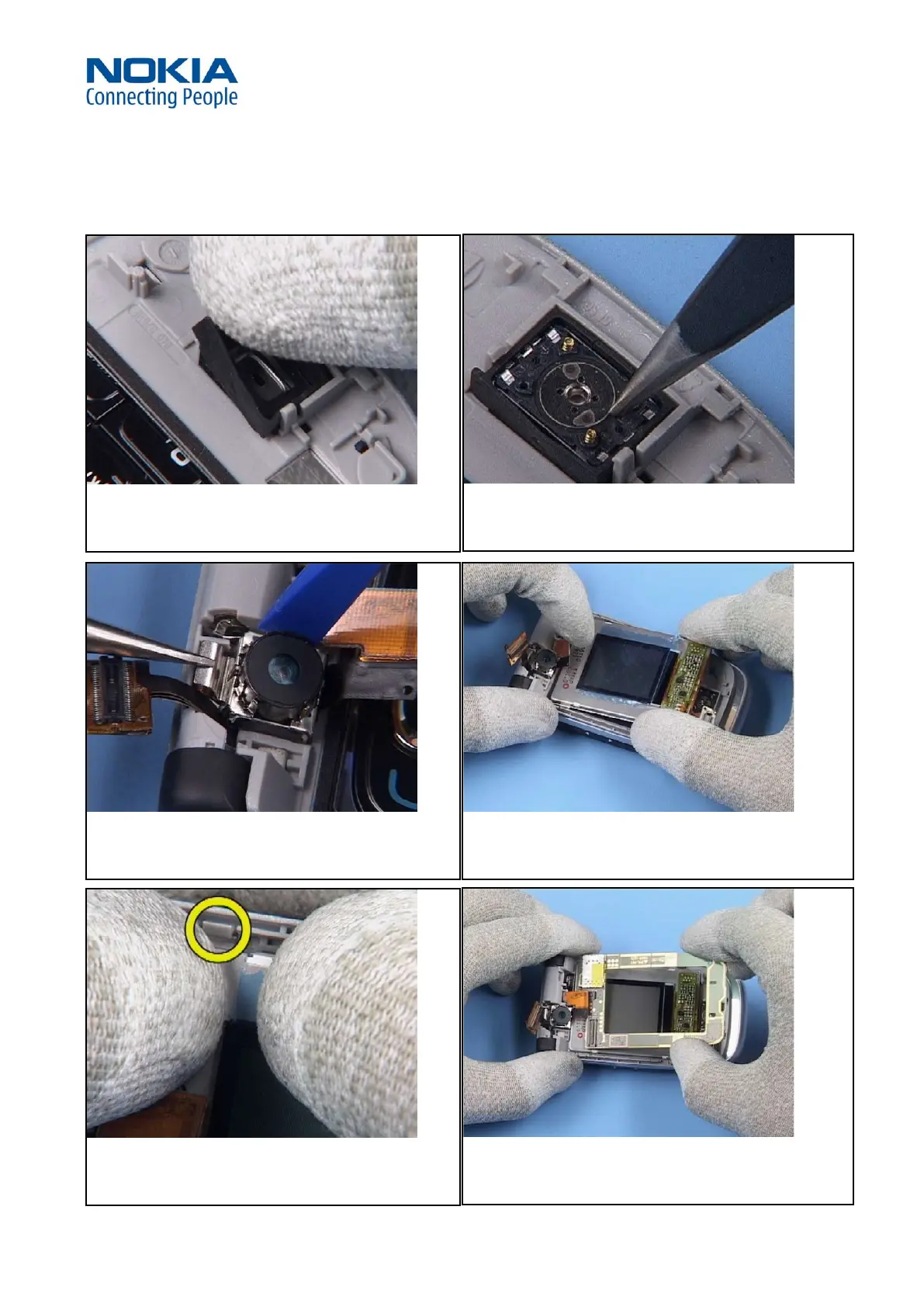 NOKIA
Connecting People