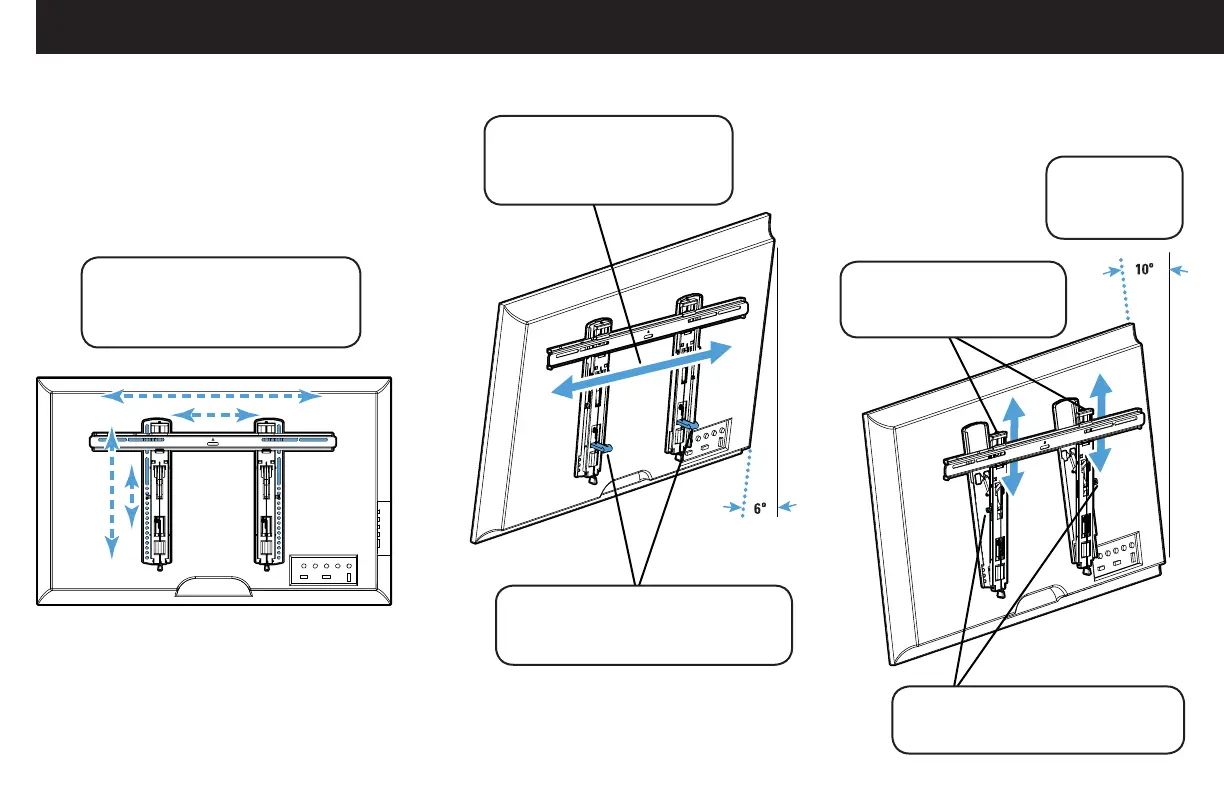 6°

10°