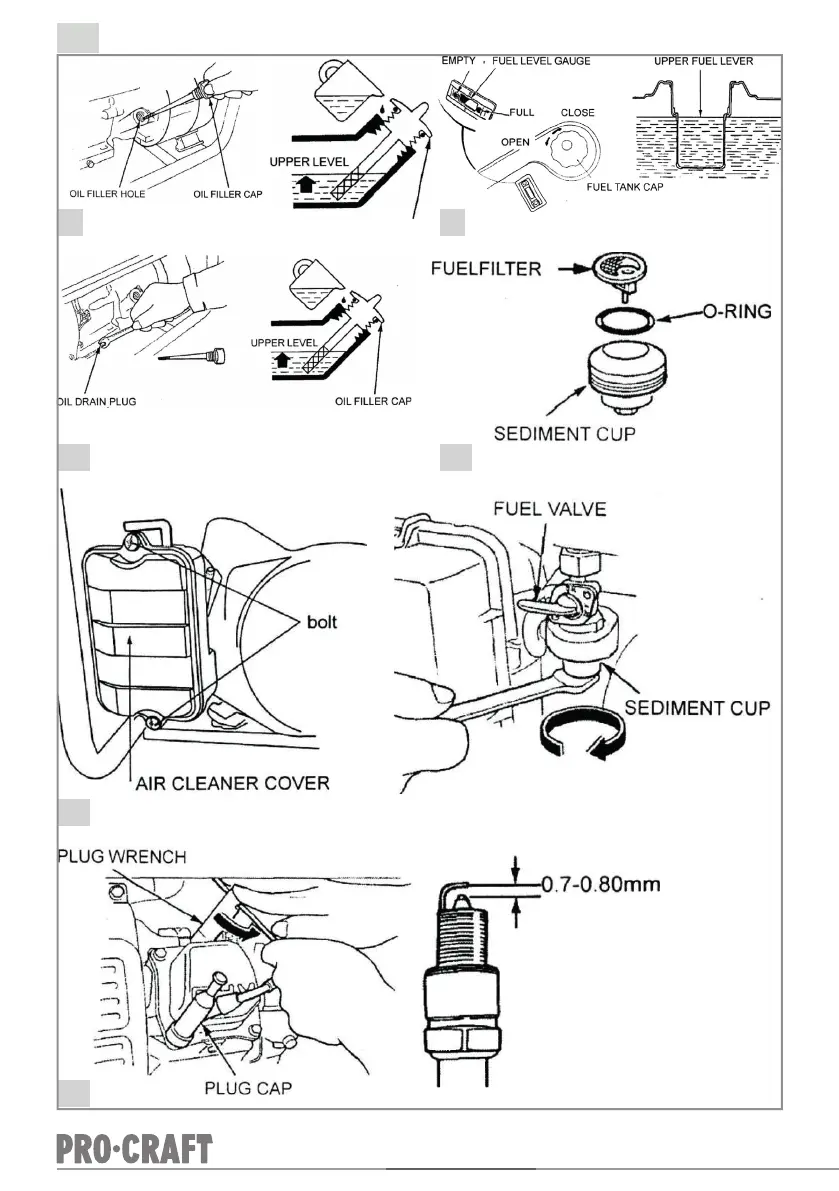 OIL FILLER HOLE
OIL FILLER CAP
UPPER LEVEL
EMPTY
FUEL LEVEL GAUGE
FULL
CLOSE
OPEN
FUEL TANK CAP
UPPER FUEL LEVER

OIL DRAIN PLUG
UPPER LEVEL
OIL FILLER CAP

FUELFILTER
O-RING
SEDIMENT CUP

bolt
AIR CLEANER COVER

FUEL VALVE
SEDIMENT CUP

PLUG WRENCH
PLUG CAP
0.7-0.80mm

PRO·CRAFT