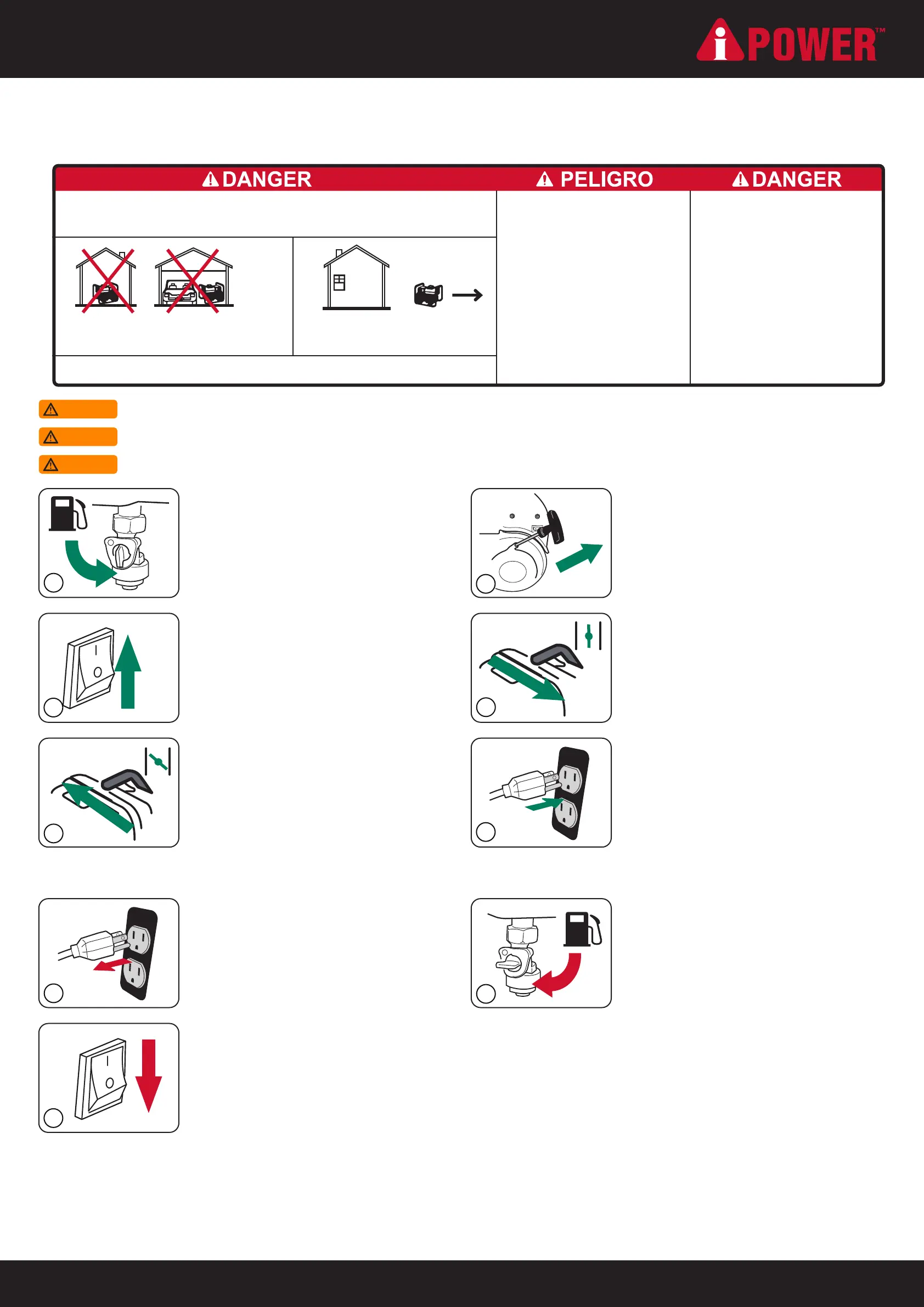 iPOWER™

DANGER

PELIGRO

DANGER