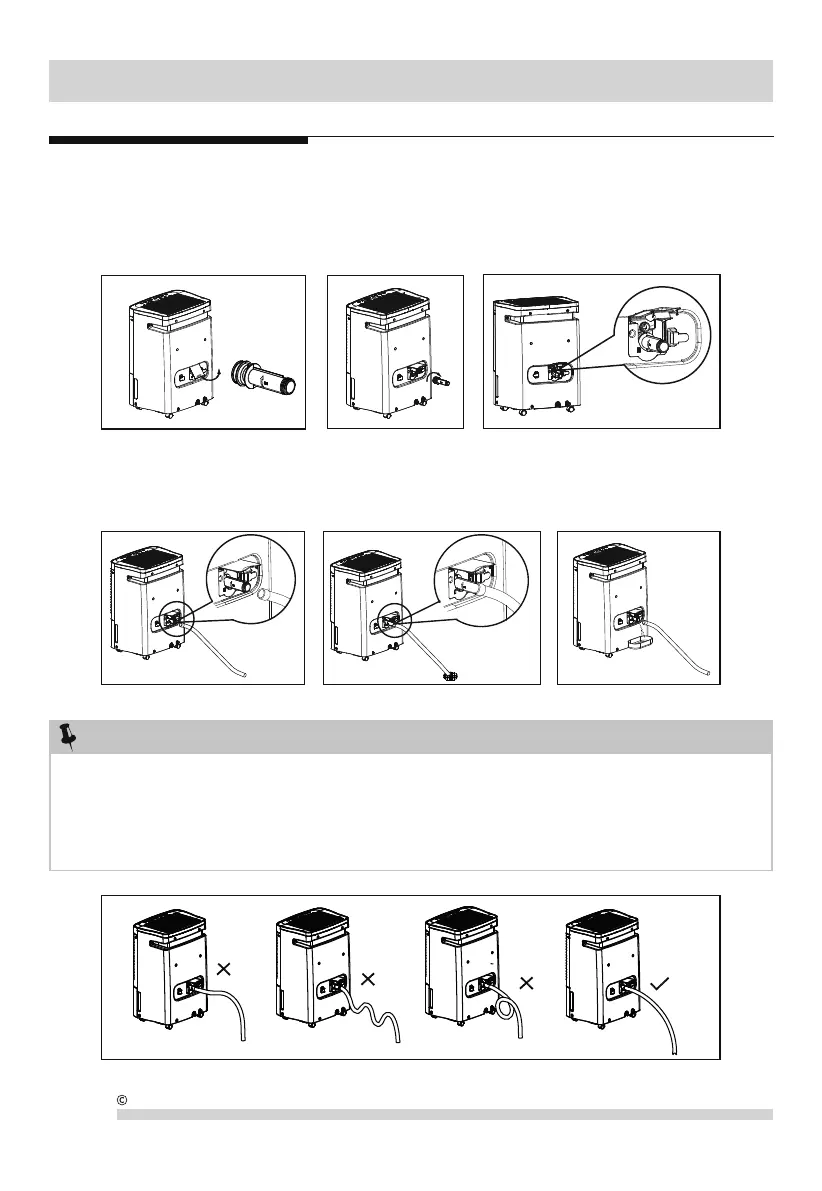 ©