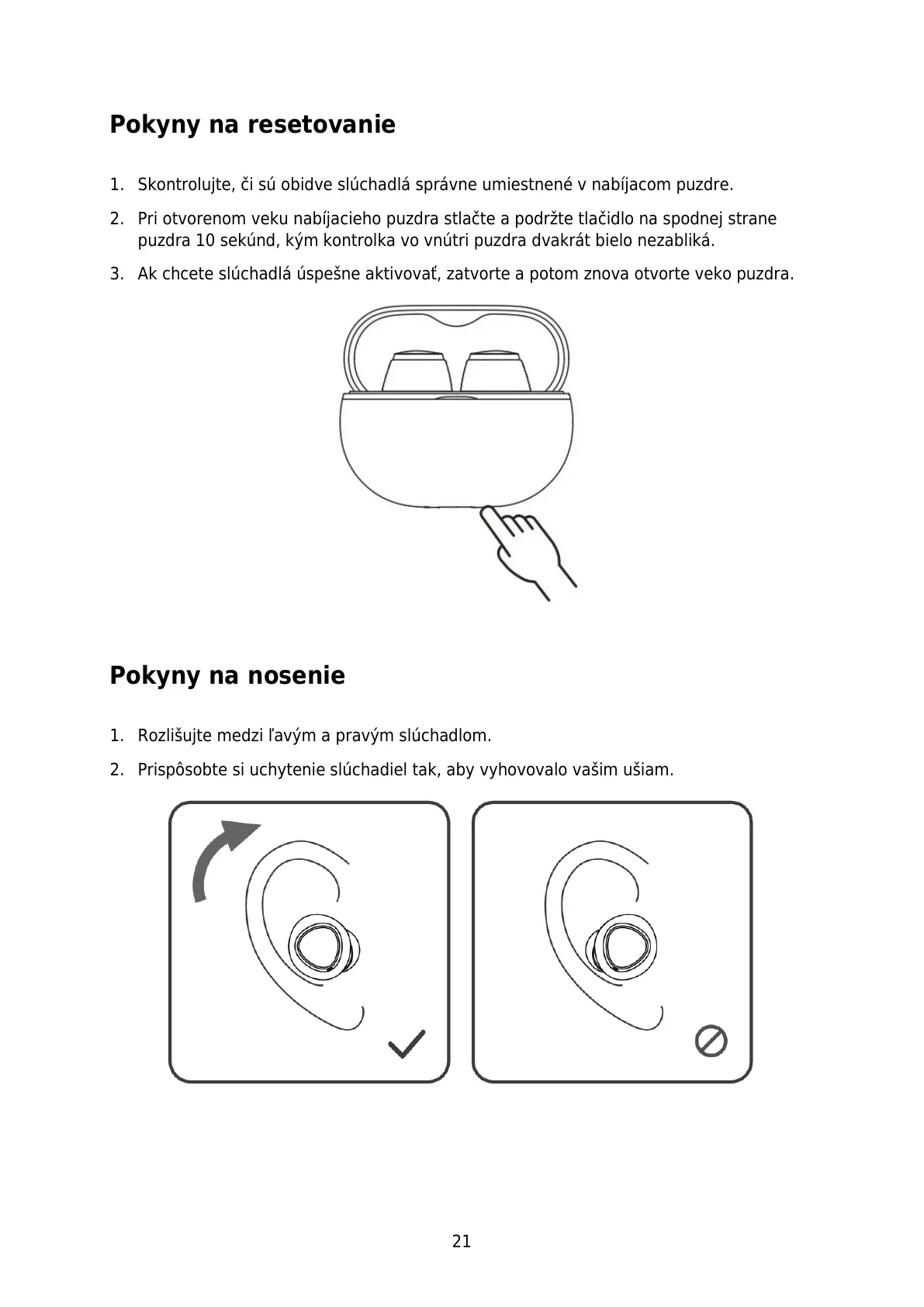 Pokyny na resetovanie

1. Skontrolujte, či sú obidve slúchadlá správne umiestnené v nabíjacom puzdre.

2. Pri otvorenom veku nabíjacieho puzdra stlačte a podržte tlačidlo na spodnej strane puzdra 10 sekúnd, kým kontrolka vo vnútri puzdra dvakrát bielo nezabliká.

3. Ak chcete slúchadlá úspešne aktivovať, zatvorte a potom znova otvorte veko puzdra.

Pokyny na nosenie

1. Rozlišujte medzi ľavým a pravým slúchadlom.

2. Prispôsobte si uchytenie slúchadiel tak, aby vyhovovalo vašim ušiam.

21