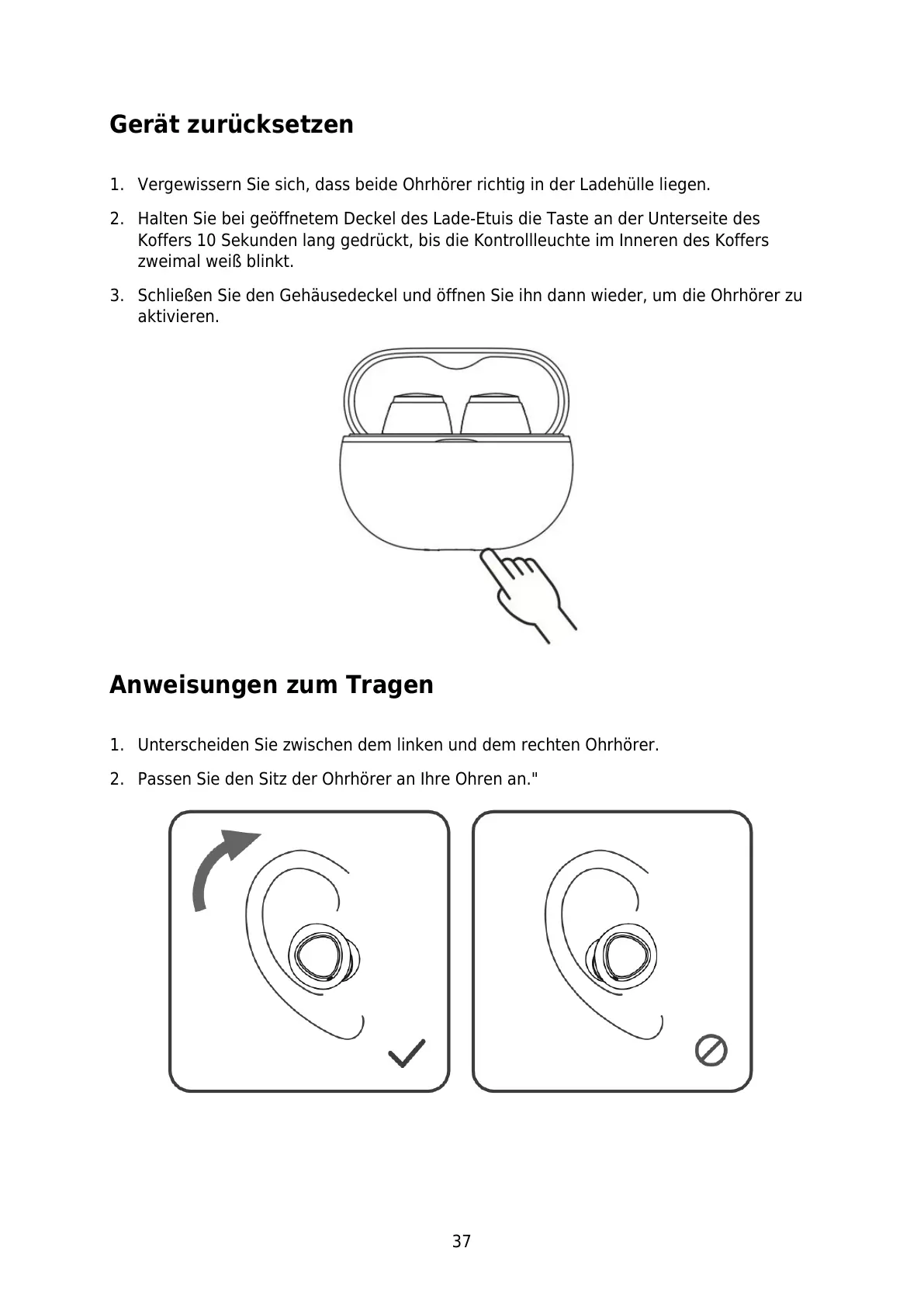 Gerät zurücksetzen

1. Vergewissern Sie sich, dass beide Ohrhörer richtig in der Ladehülle liegen.

2. Halten Sie bei geöffnetem Deckel des Lade-Etuis die Taste an der Unterseite des Koffers 10 Sekunden lang gedrückt, bis die Kontrollleuchte im Inneren des Koffers zweimal weiß blinkt.

3. Schließen Sie den Gehäusedeckel und öffnen Sie ihn dann wieder, um die Ohrhörer zu aktivieren.

Anweisungen zum Tragen

1. Unterscheiden Sie zwischen dem linken und dem rechten Ohrhörer.

2. Passen Sie den Sitz der Ohrhörer an Ihre Ohren an."

37