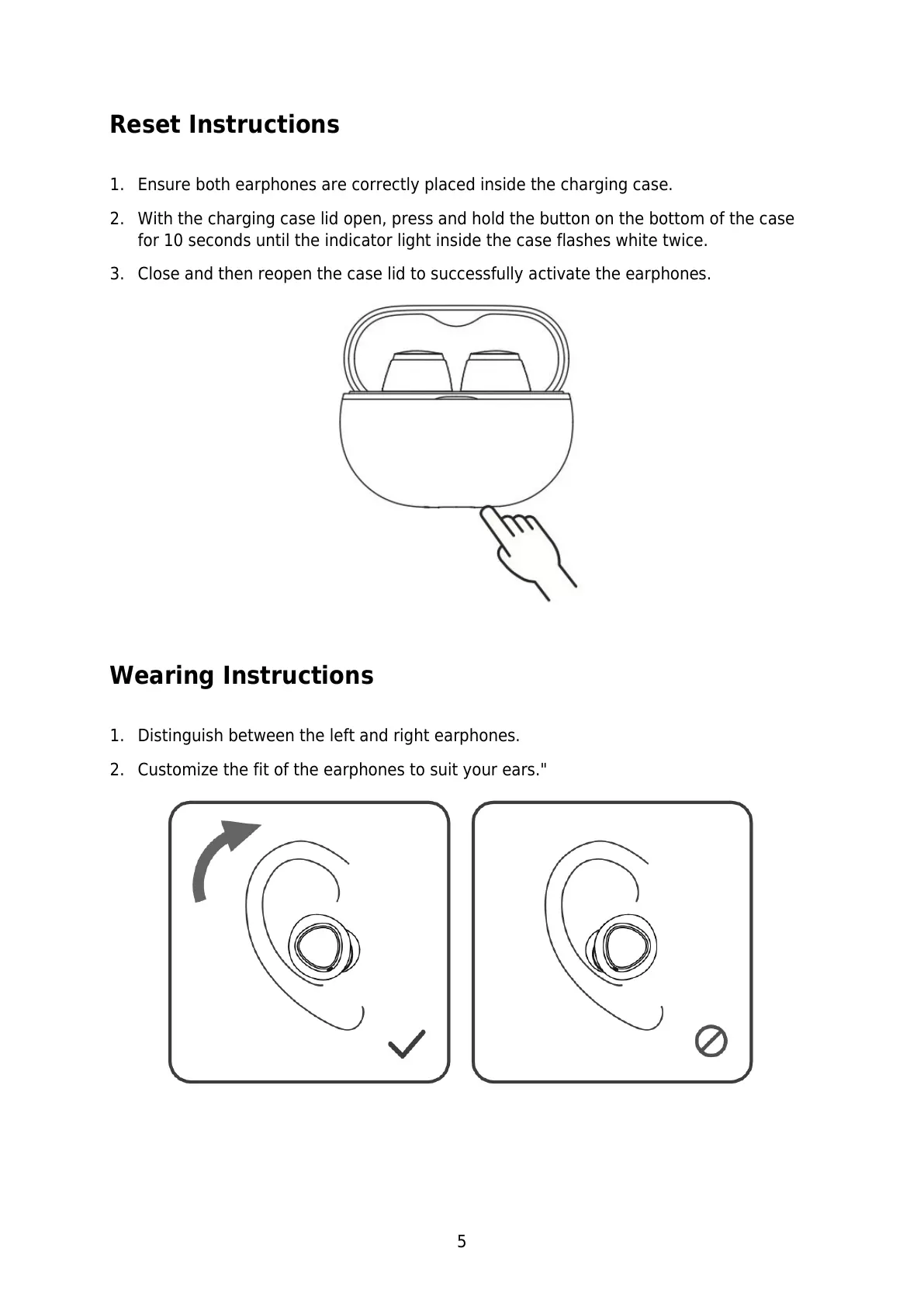 Reset Instructions

1. Ensure both earphones are correctly placed inside the charging case.

2. With the charging case lid open, press and hold the button on the bottom of the case for 10 seconds until the indicator light inside the case flashes white twice.

3. Close and then reopen the case lid to successfully activate the earphones.

Wearing Instructions

1. Distinguish between the left and right earphones.

2. Customize the fit of the earphones to suit your ears."

5