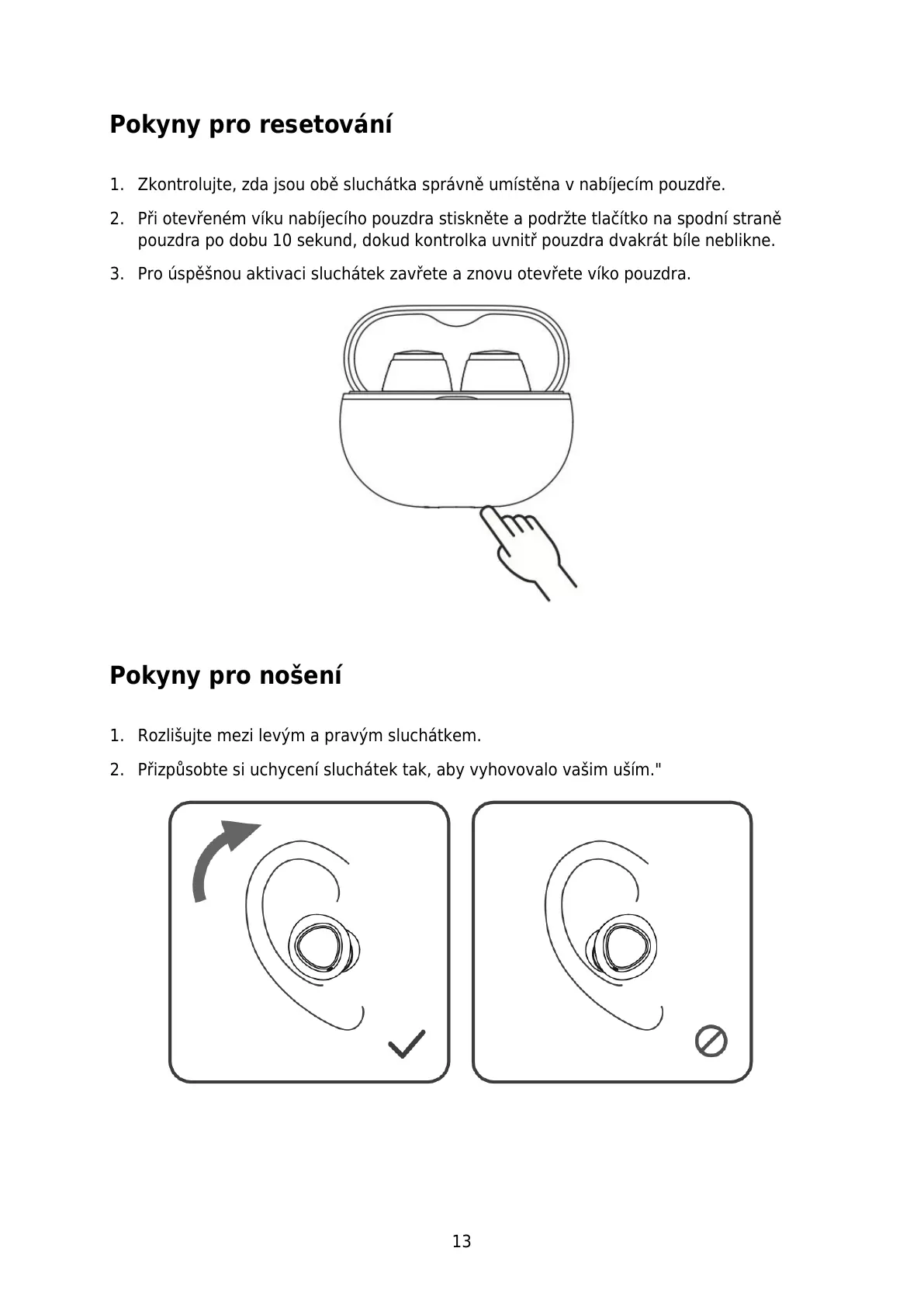 Pokyny pro resetování

1. Zkontrolujte, zda jsou obě sluchátka správně umístěna v nabíjecím pouzdře.
2. Při otevřeném víku nabíjecího pouzdra stiskněte a podržte tlačítko na spodní straně pouzdra po dobu 10 sekund, dokud kontrolka uvnitř pouzdra dvakrát bíle neblikne.
3. Pro úspěšnou aktivaci sluchátek zavřete a znovu otevřete víko pouzdra.

Pokyny pro nošení

1. Rozlišujte mezi levým a pravým sluchátkem.
2. Přizpůsobte si uchycení sluchátek tak, aby vyhovovalo vašim uším."

13