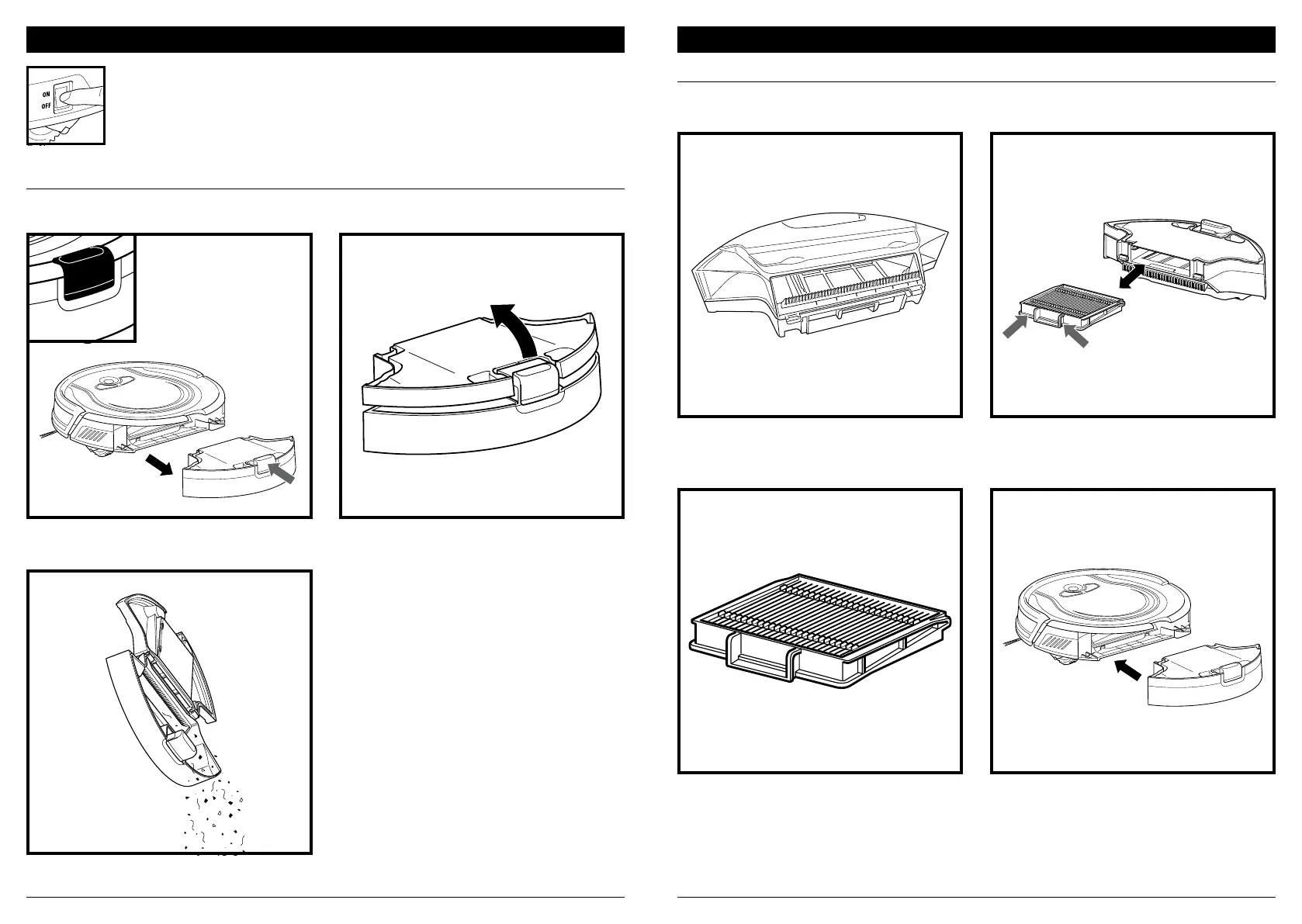 ON
OFF