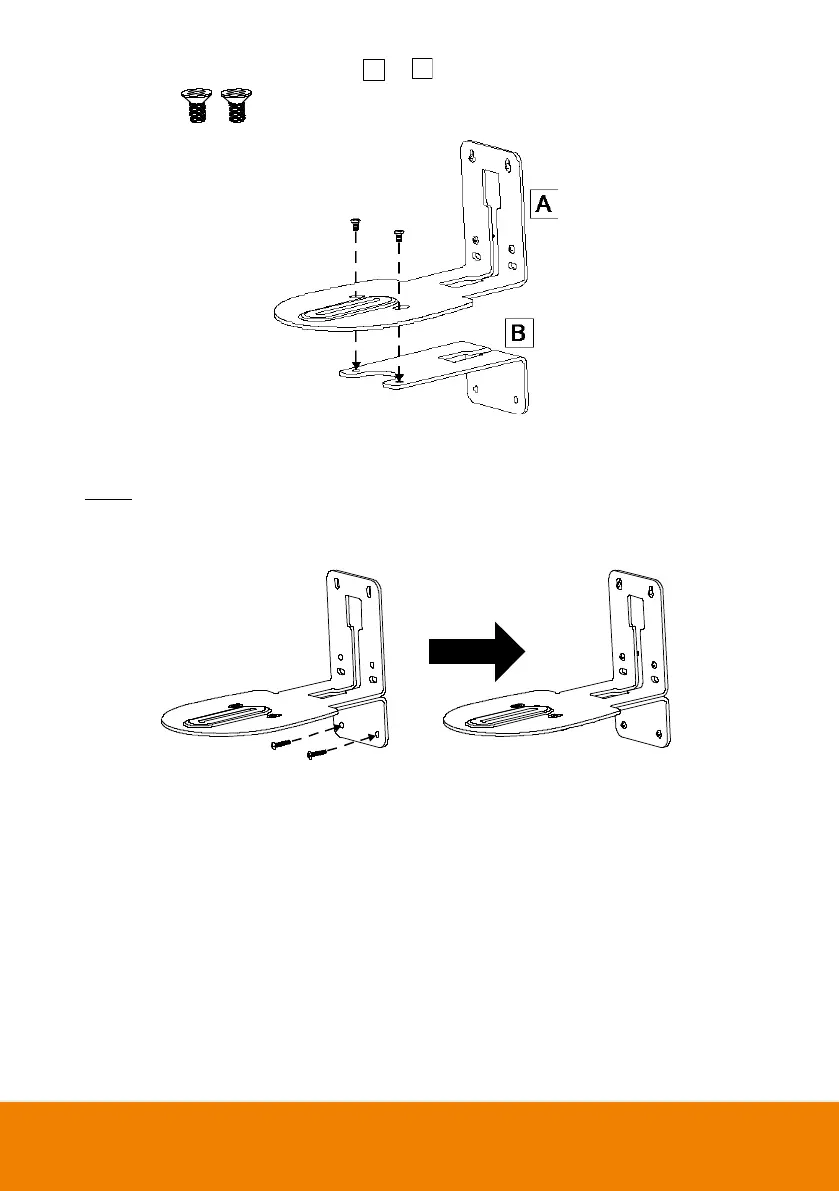 A

B