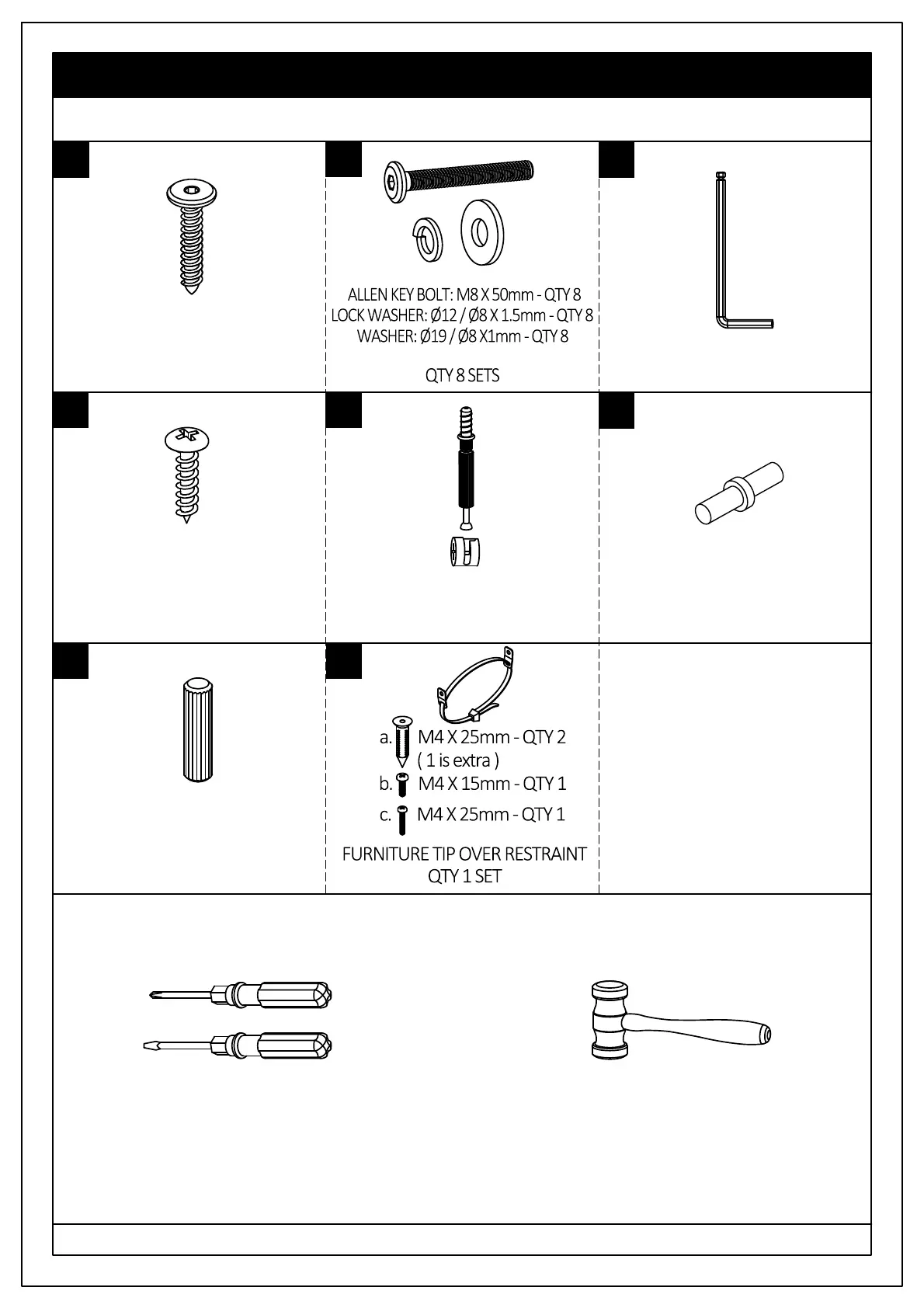 ALLEN KEY BOLT: M8 X 50mm - QTY 8
LOCK WASHER: Ø12 / Ø8 X 1.5mm - QTY 8
WASHER: Ø19 / Ø8 X1mm - QTY 8

QTY 8 SETS

a. M4 X 25mm - QTY 2
( 1 is extra )
b. M4 X 15mm - QTY 1
c. M4 X 25mm - QTY 1

FURNITURE TIP OVER RESTRAINT
QTY 1 SET