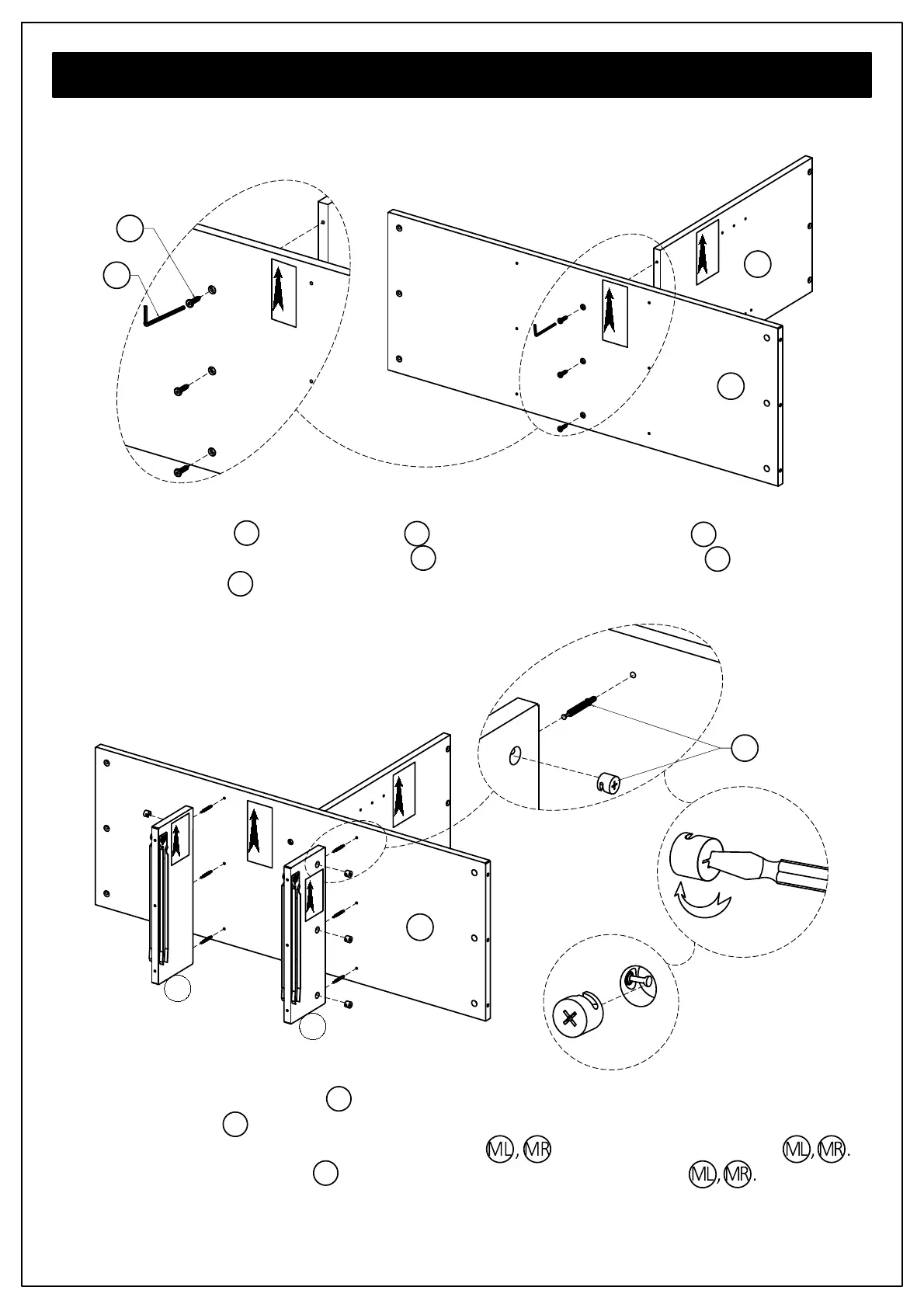 ML, MR
ML, MR.
ML, MR.