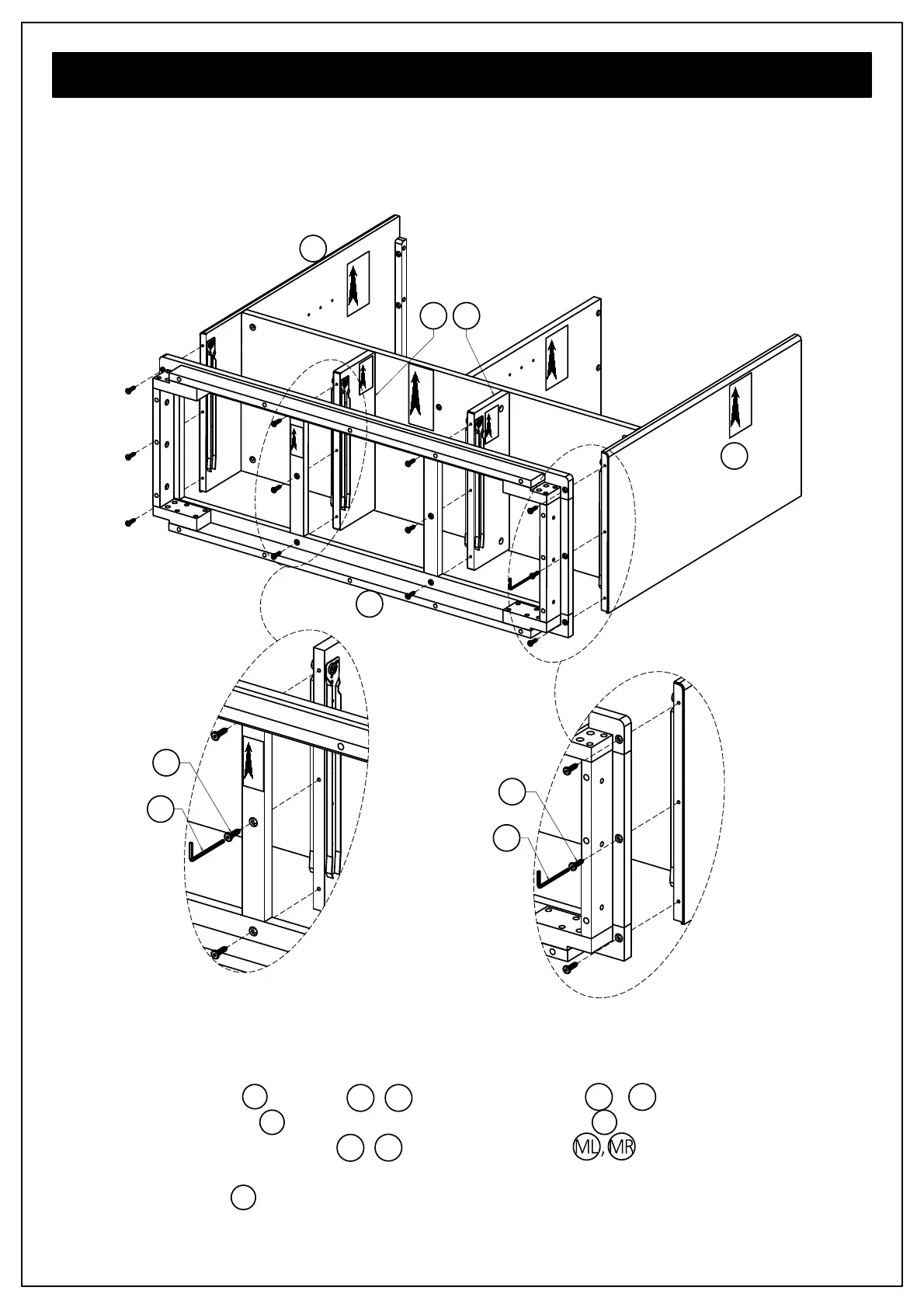 ML, MR