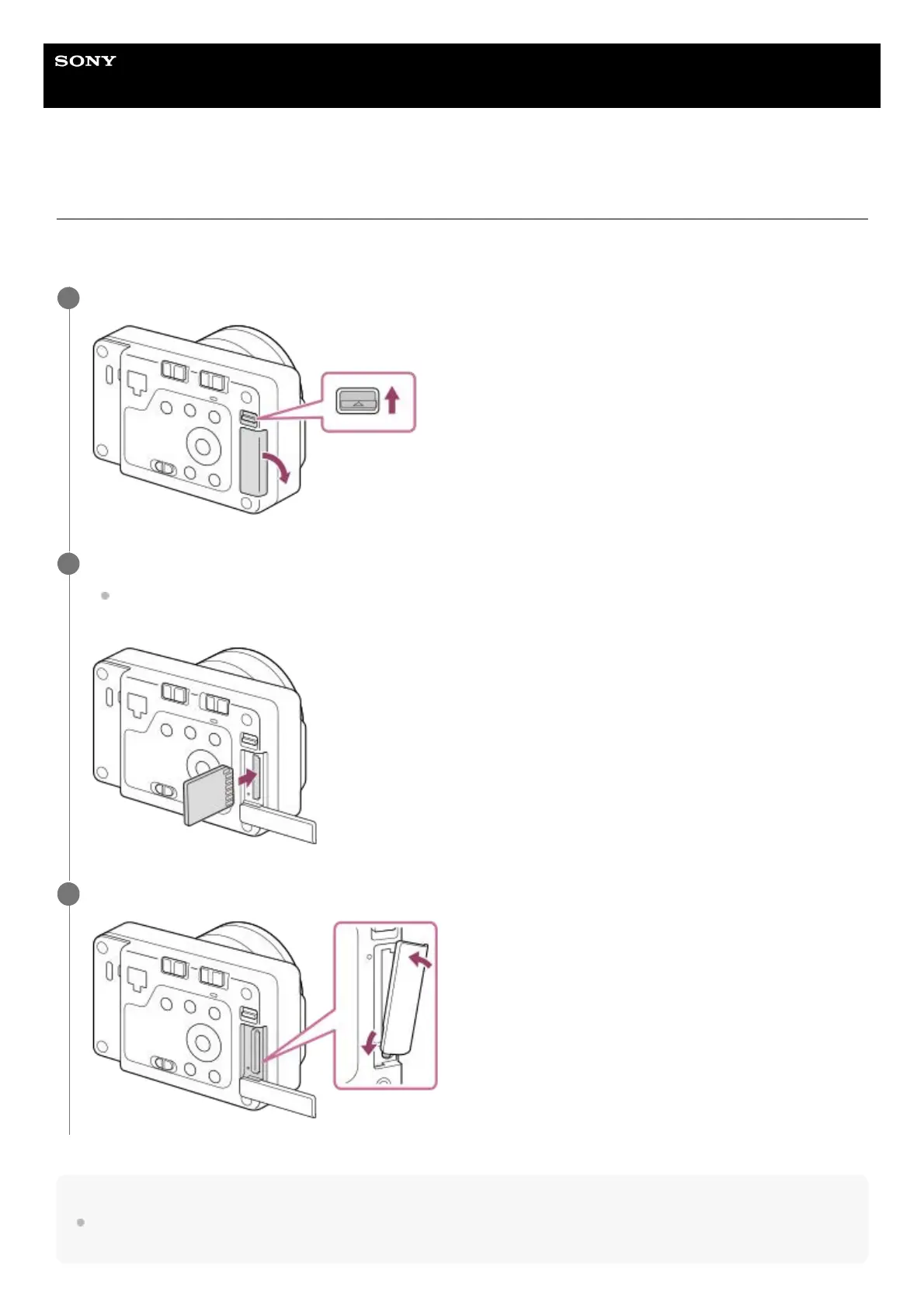 SONY