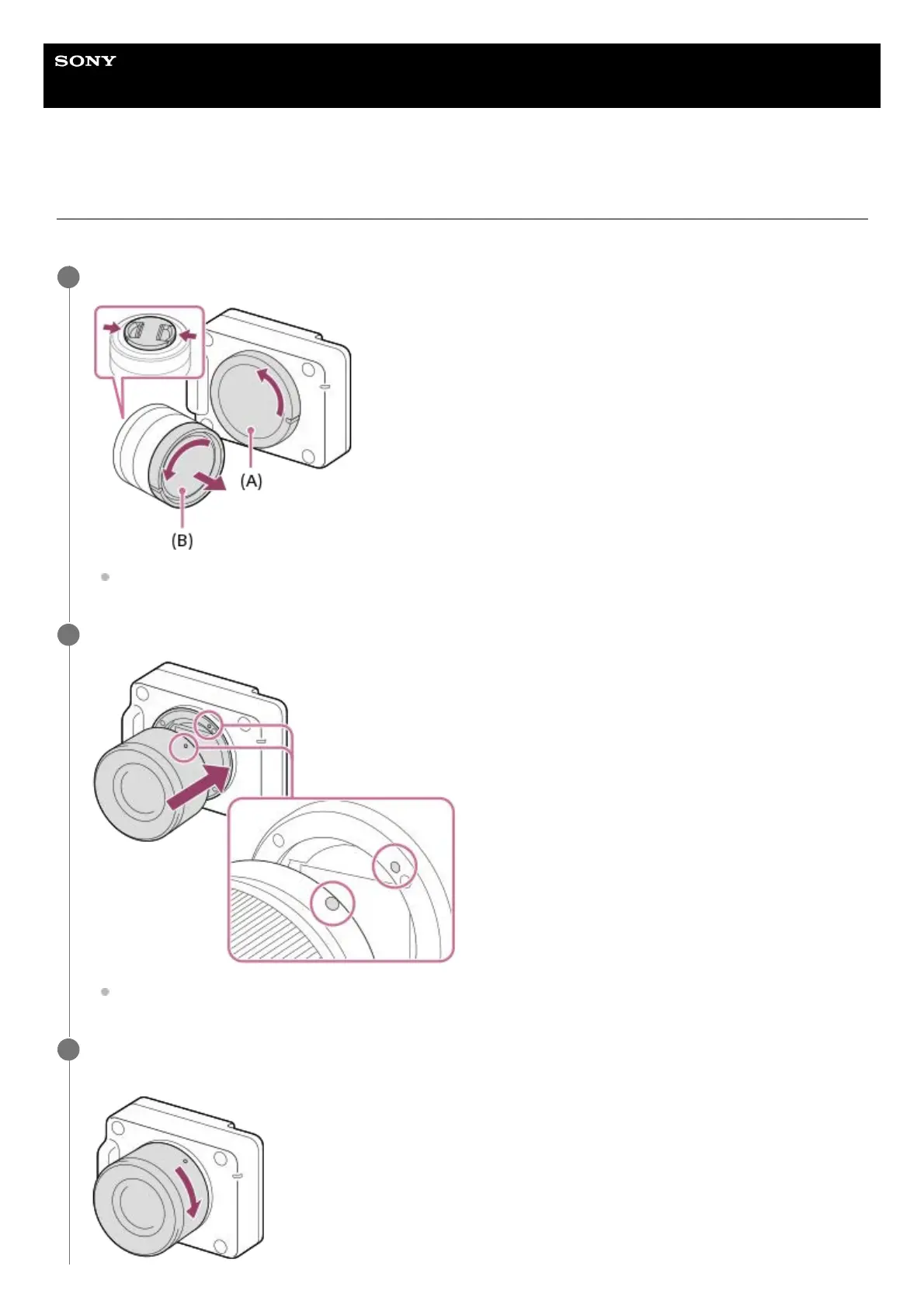 SONY

(A)

(B)