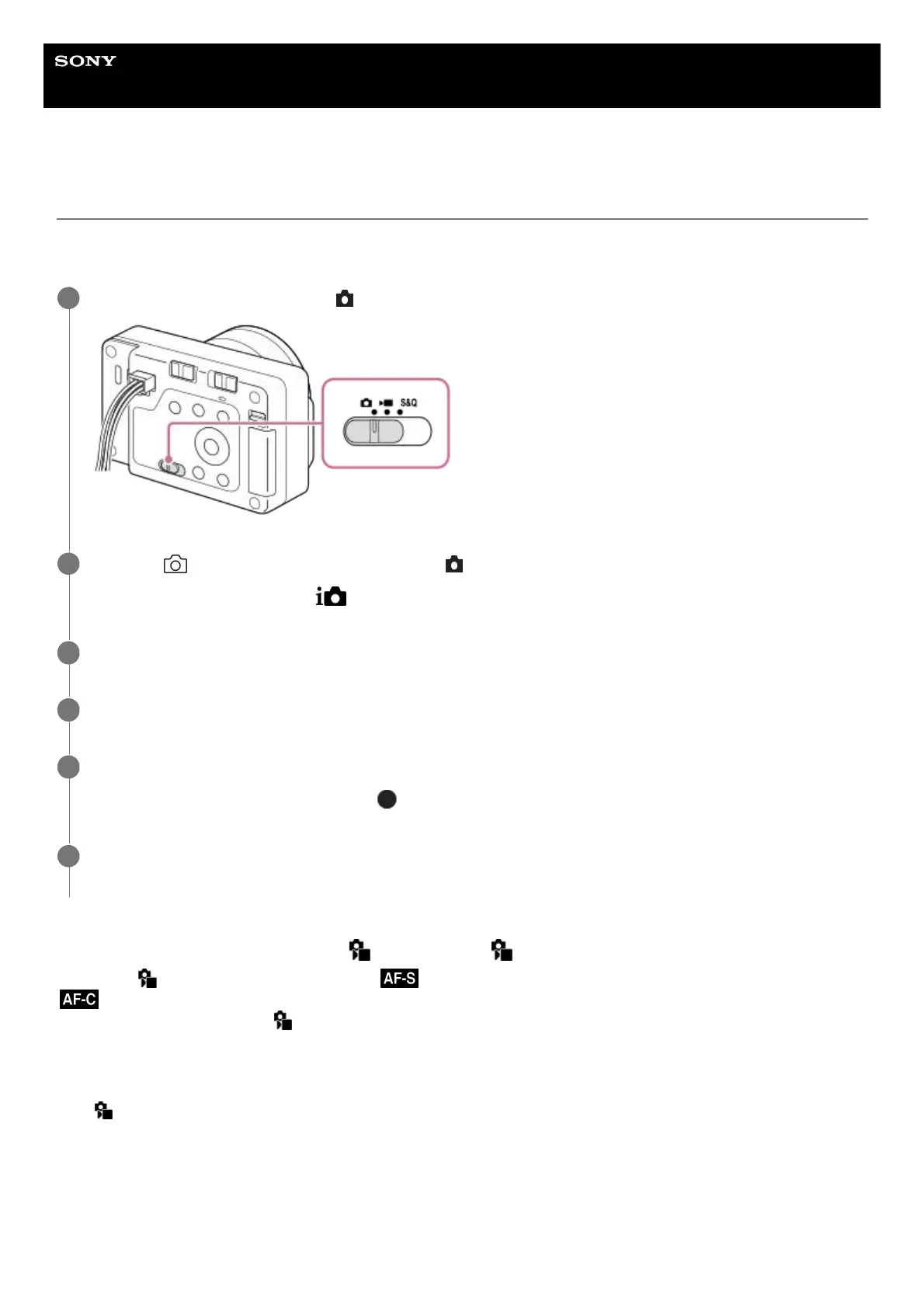 SONY

S&Q

AF-S

AF-C